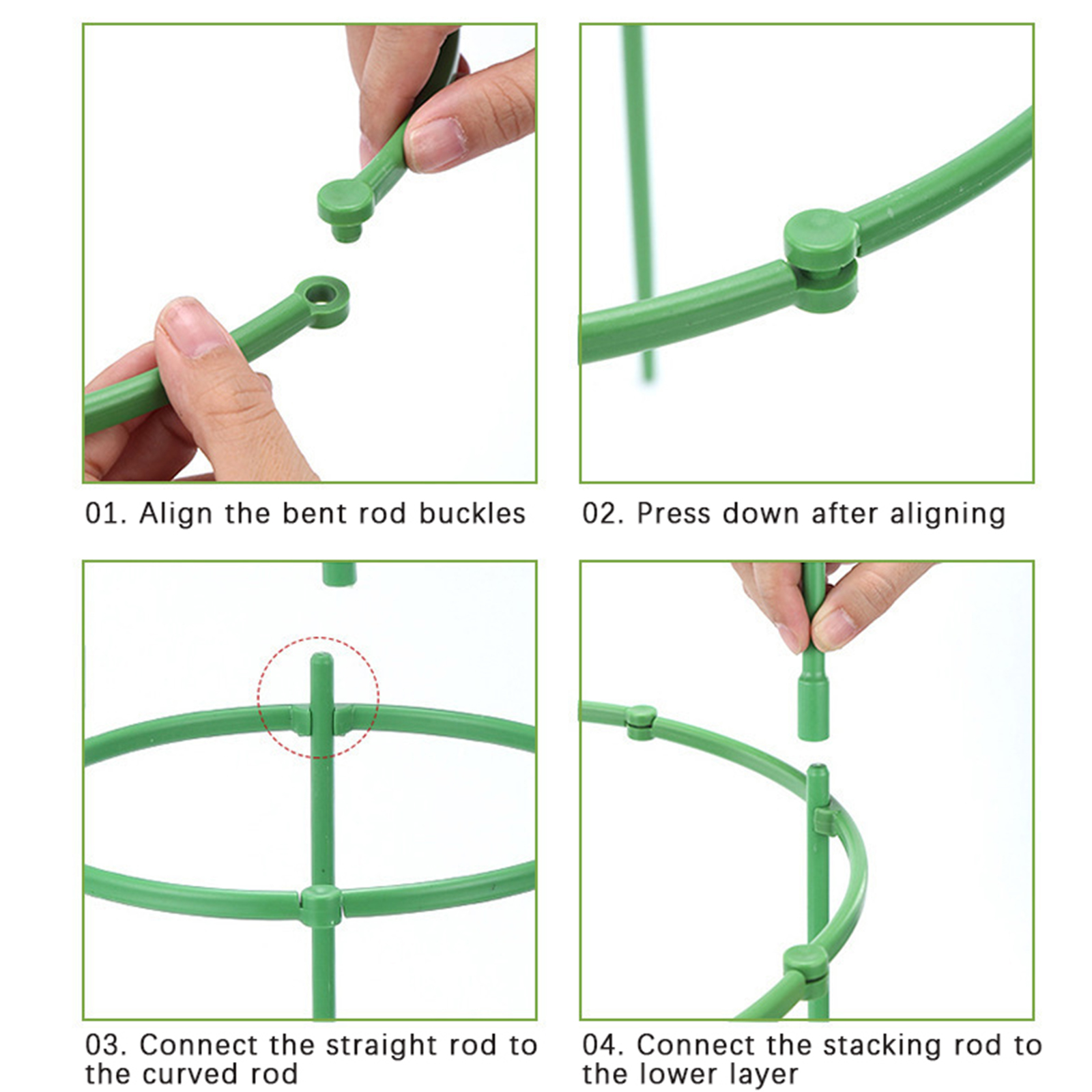 01. Align the bent rod buckles

02. Press down after aligning

03. Connect the straight rod to the curved rod

04. Connect the stacking rod to the lower layer