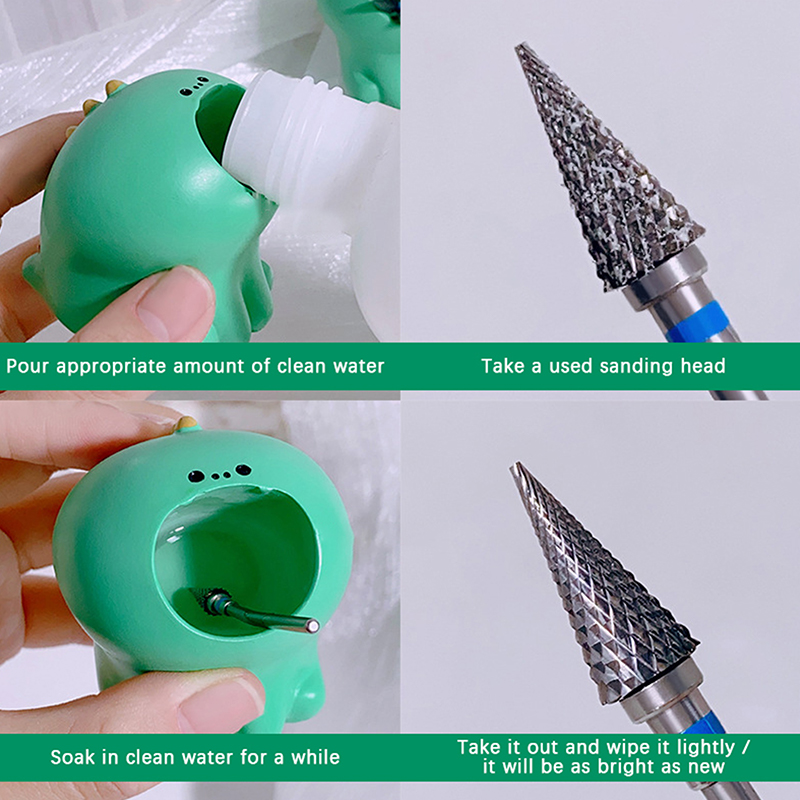 Pour appropriate amount of clean water

Take a used sanding head

Soak in clean water for a while

Take it out and wipe it lightly / it will be as bright as new