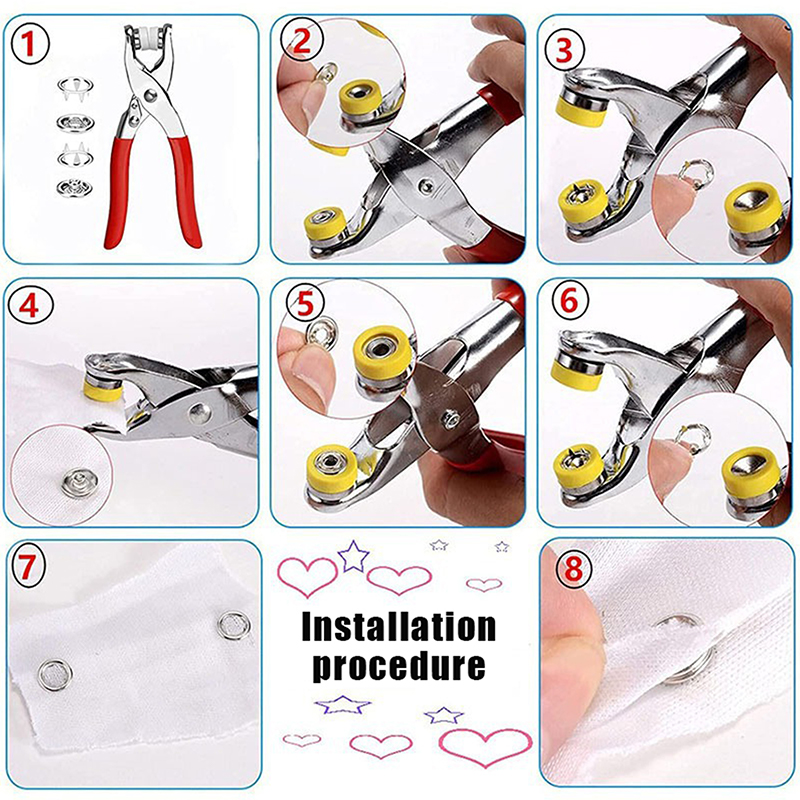 1

2

3

4

5

6

7

Installation procedure

8