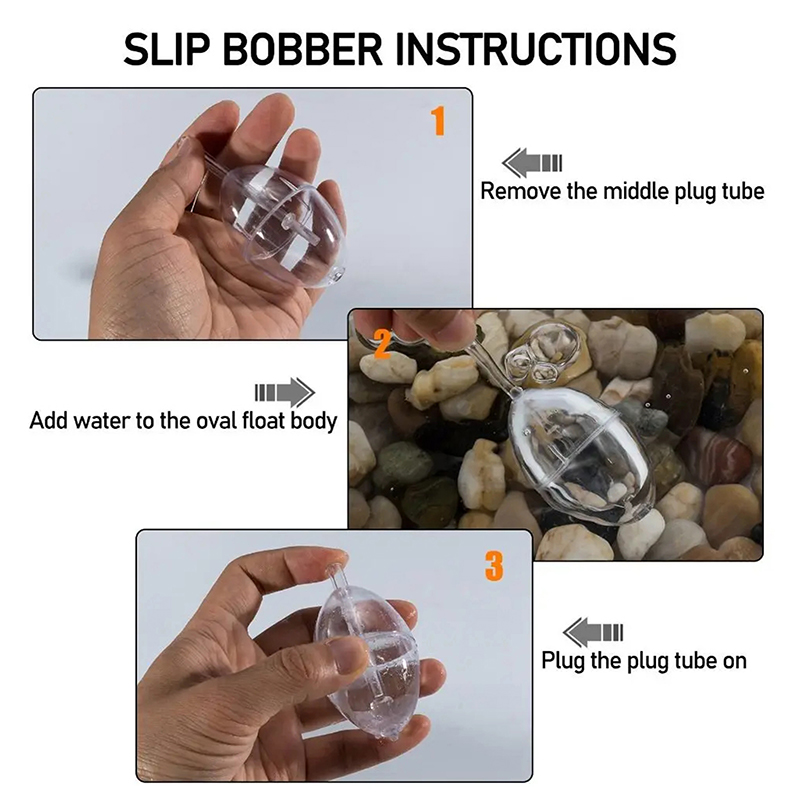 SLIP BOBBER INSTRUCTIONS

1

Remove the middle plug tube

2

Add water to the oval float body

3

Plug the plug tube on