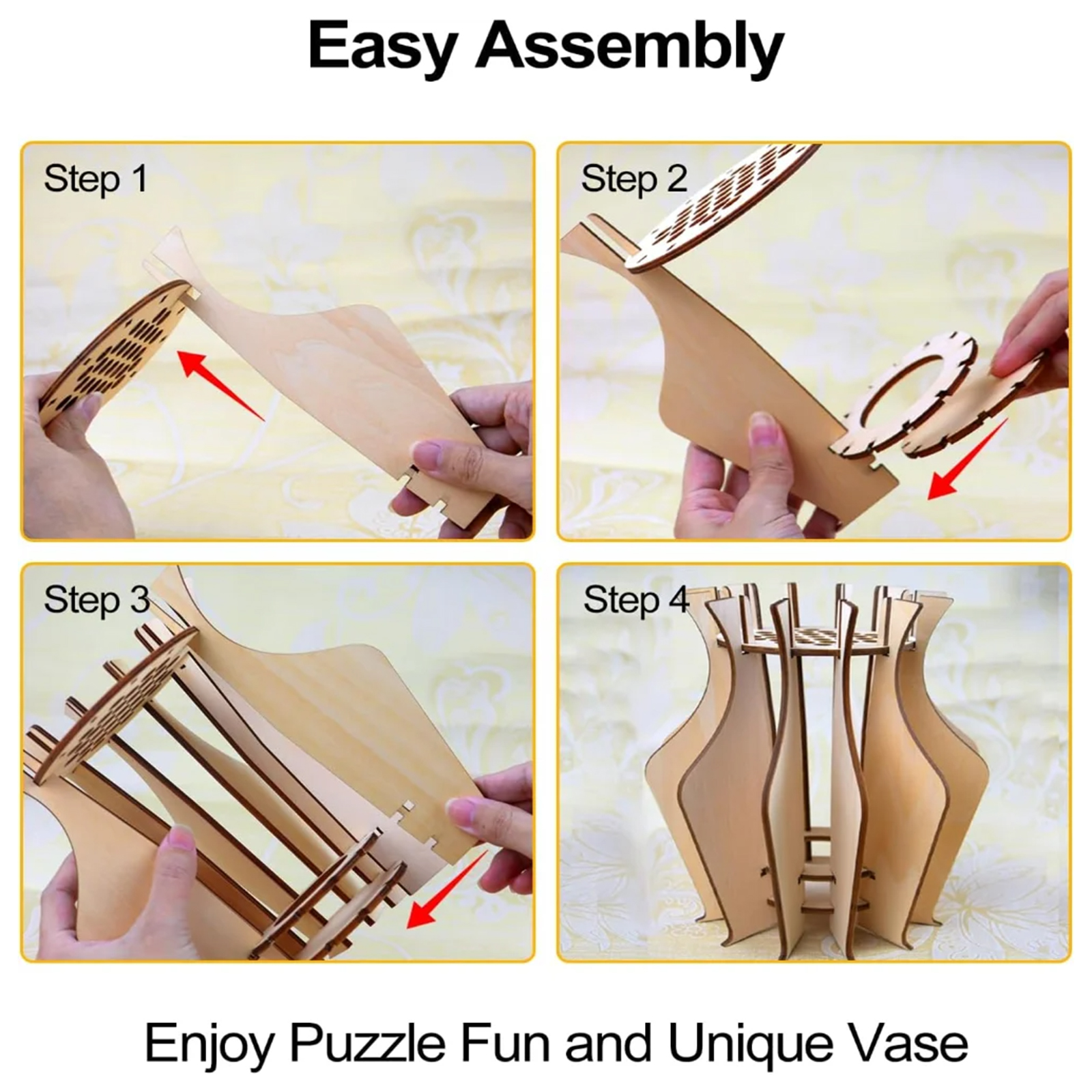 Easy Assembly

Step 1

Step 2

Step 3

Step 4

Enjoy Puzzle Fun and Unique Vase