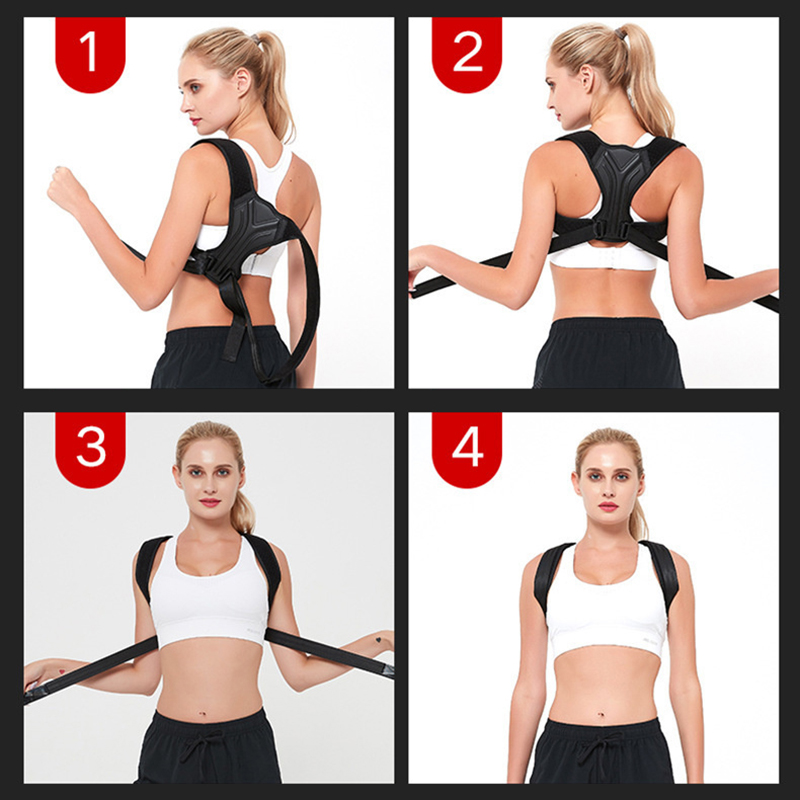 1

2

3

4