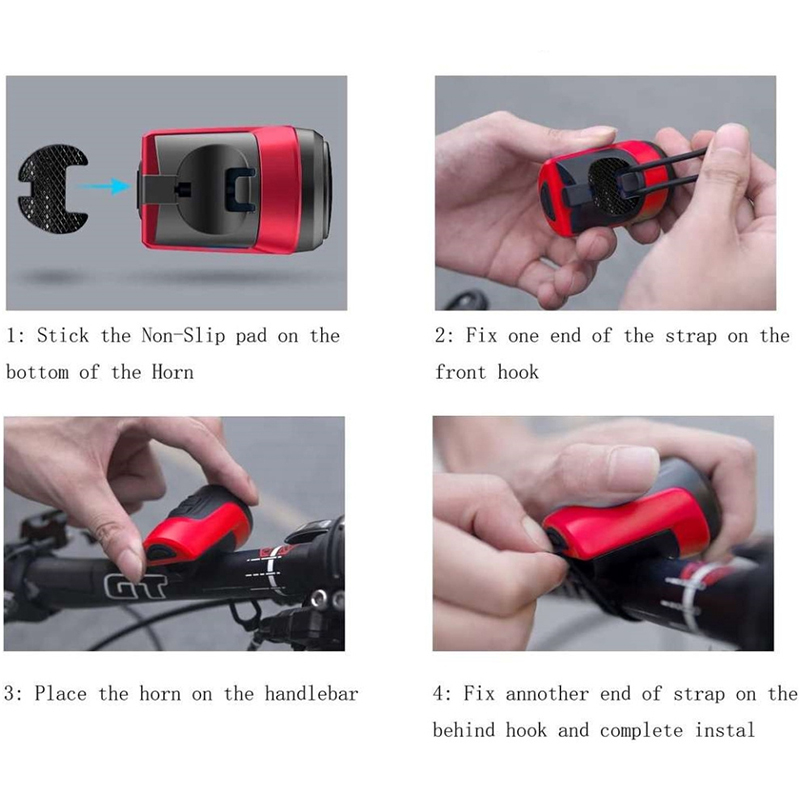 1: Stick the Non-Slip pad on the bottom of the Horn

2: Fix one end of the strap on the front hook

GT

3: Place the horn on the handlebar

4: Fix annother end of strap on the behind hook and complete instal