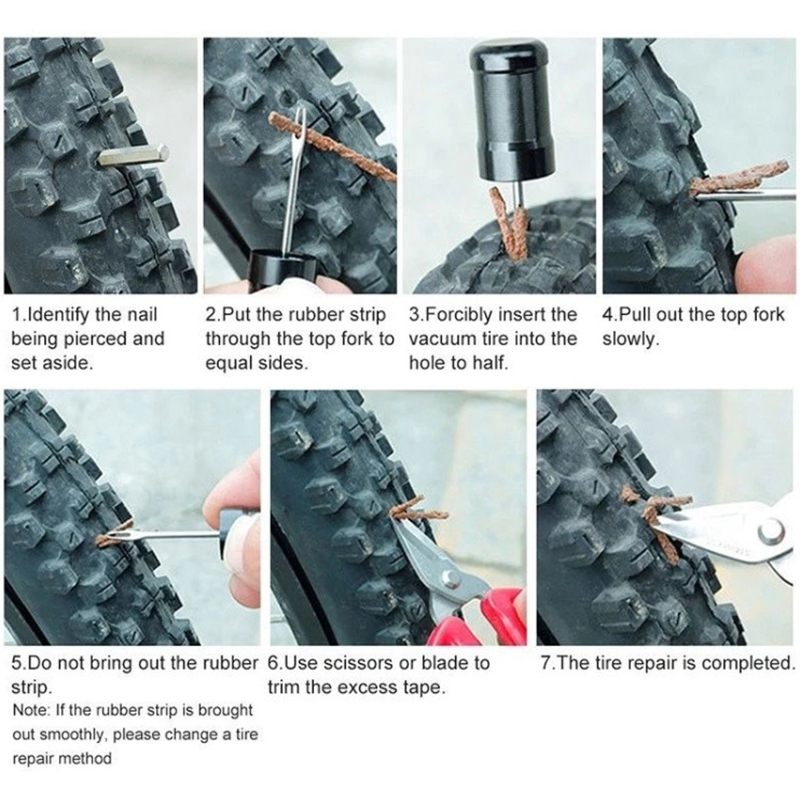 1.Identify the nail being pierced and set aside.

2.Put the rubber strip through the top fork to equal sides.

3.Forcibly insert the vacuum tire into the hole to half.

4.Pull out the top fork slowly.

5.Do not bring out the rubber strip.
Note: If the rubber strip is brought out smoothly, please change a tire repair method

6.Use scissors or blade to trim the excess tape.

7.The tire repair is completed.