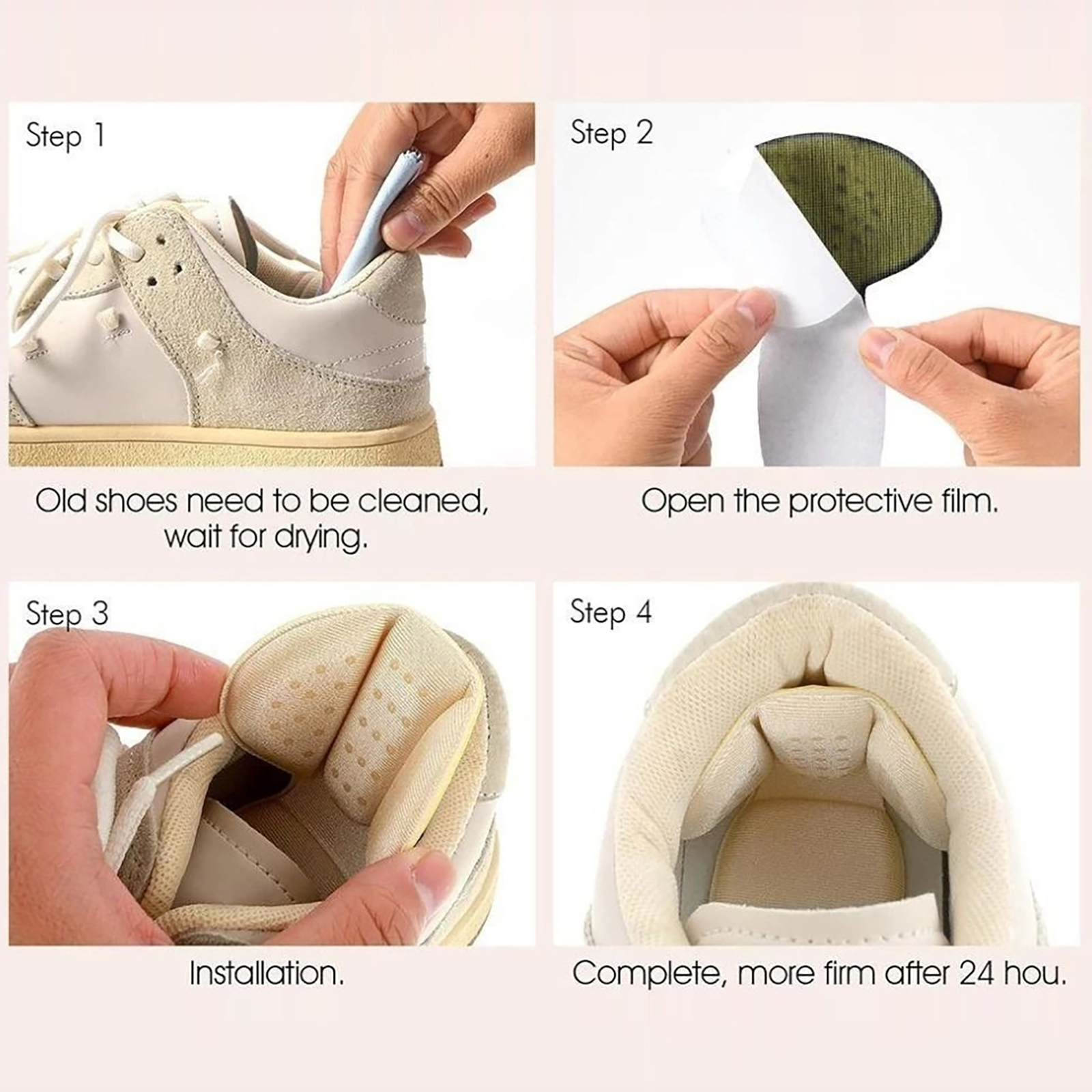 Step 1

Old shoes need to be cleaned, wait for drying.

Step 2

Open the protective film.

Step 3

Installation.

Step 4

Complete, more firm after 24 hou.