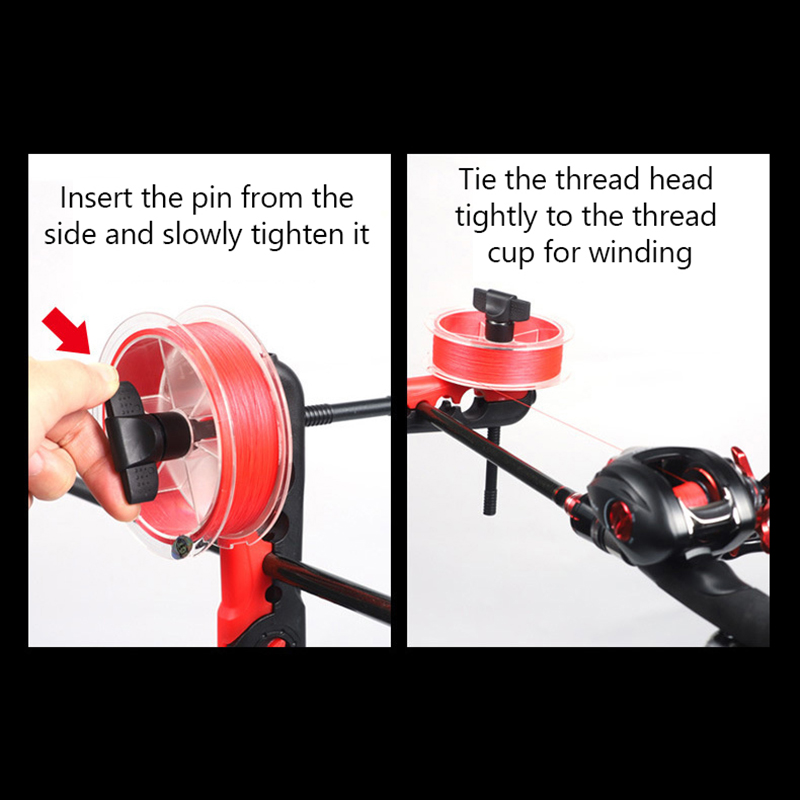 Insert the pin from the side and slowly tighten it

Tie the thread head tightly to the thread cup for winding