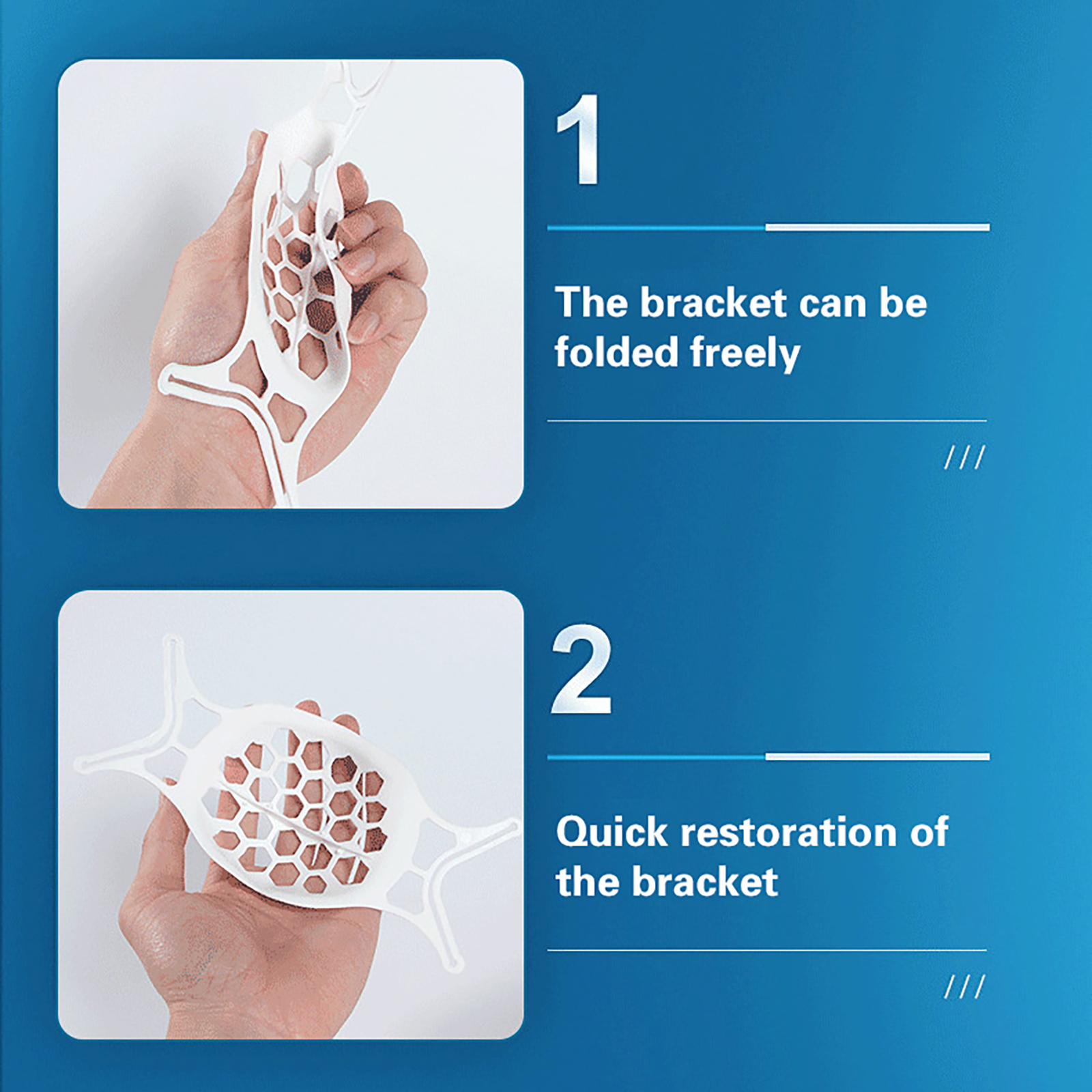 1

The bracket can be folded freely

///

2

Quick restoration of the bracket

///