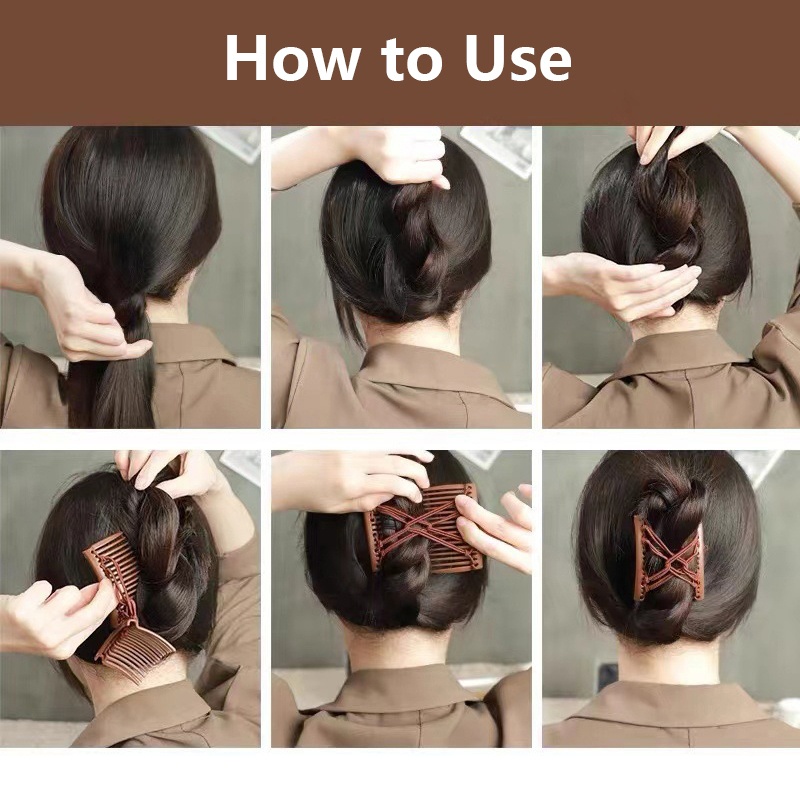 How to Use