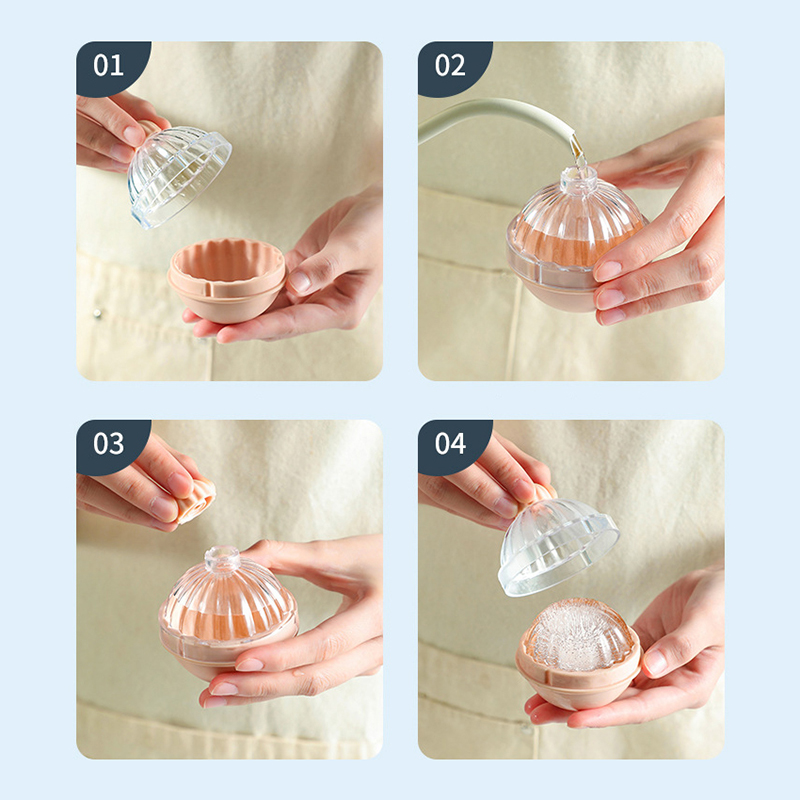 01

02

03

04