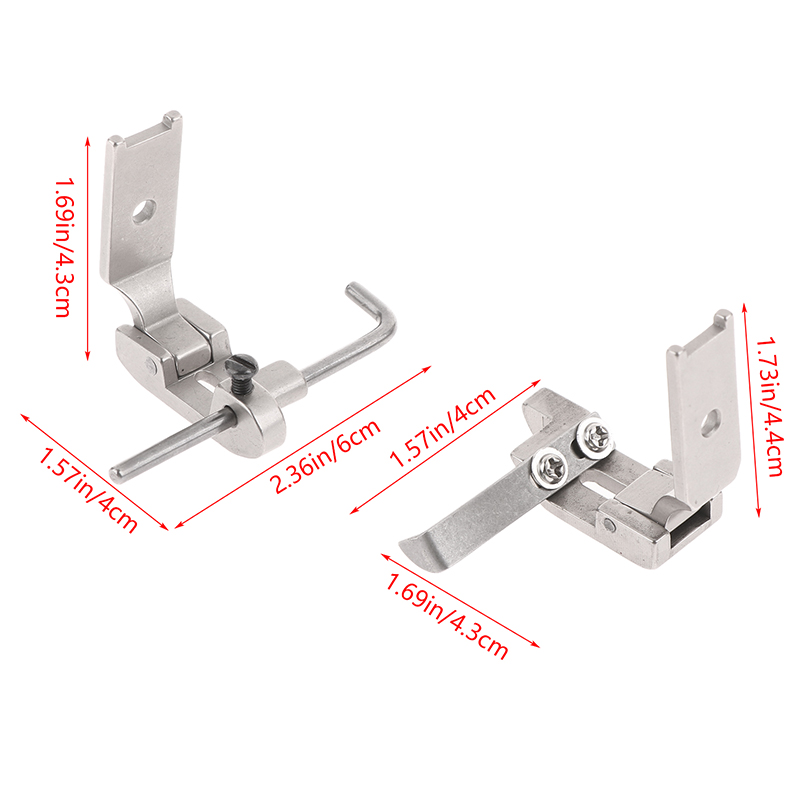 1.69in/4.3cm

1.57in/4cm

2.36in/6cm

1.57in/4cm

1.73in/4.4cm

1.69in/4.3cm