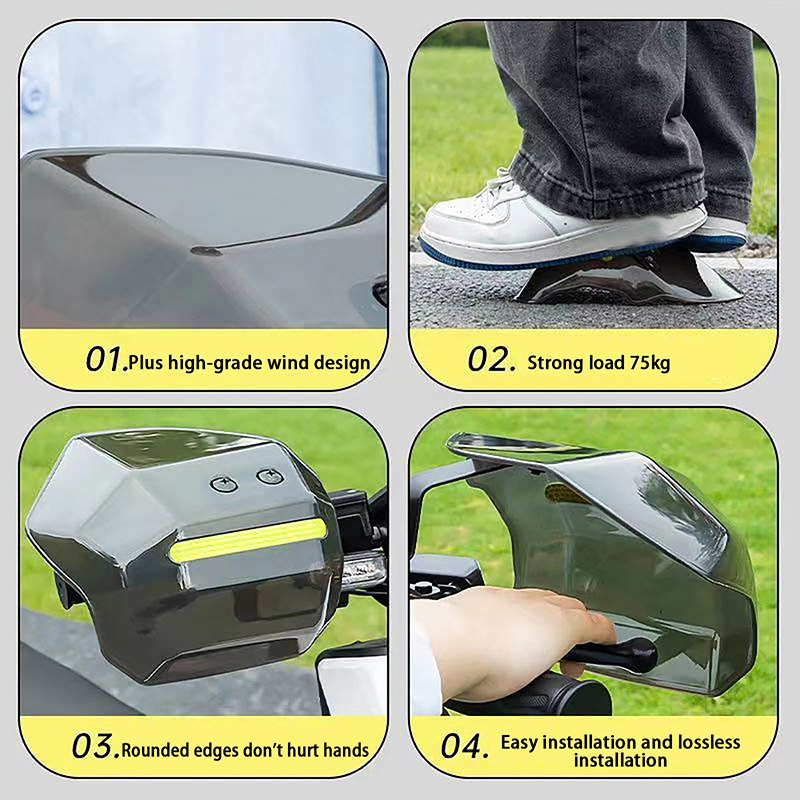 01.Plus high-grade wind design

02. Strong load 75kg

03.Rounded edges don't hurt hands

04. Easy installation and lossless installation