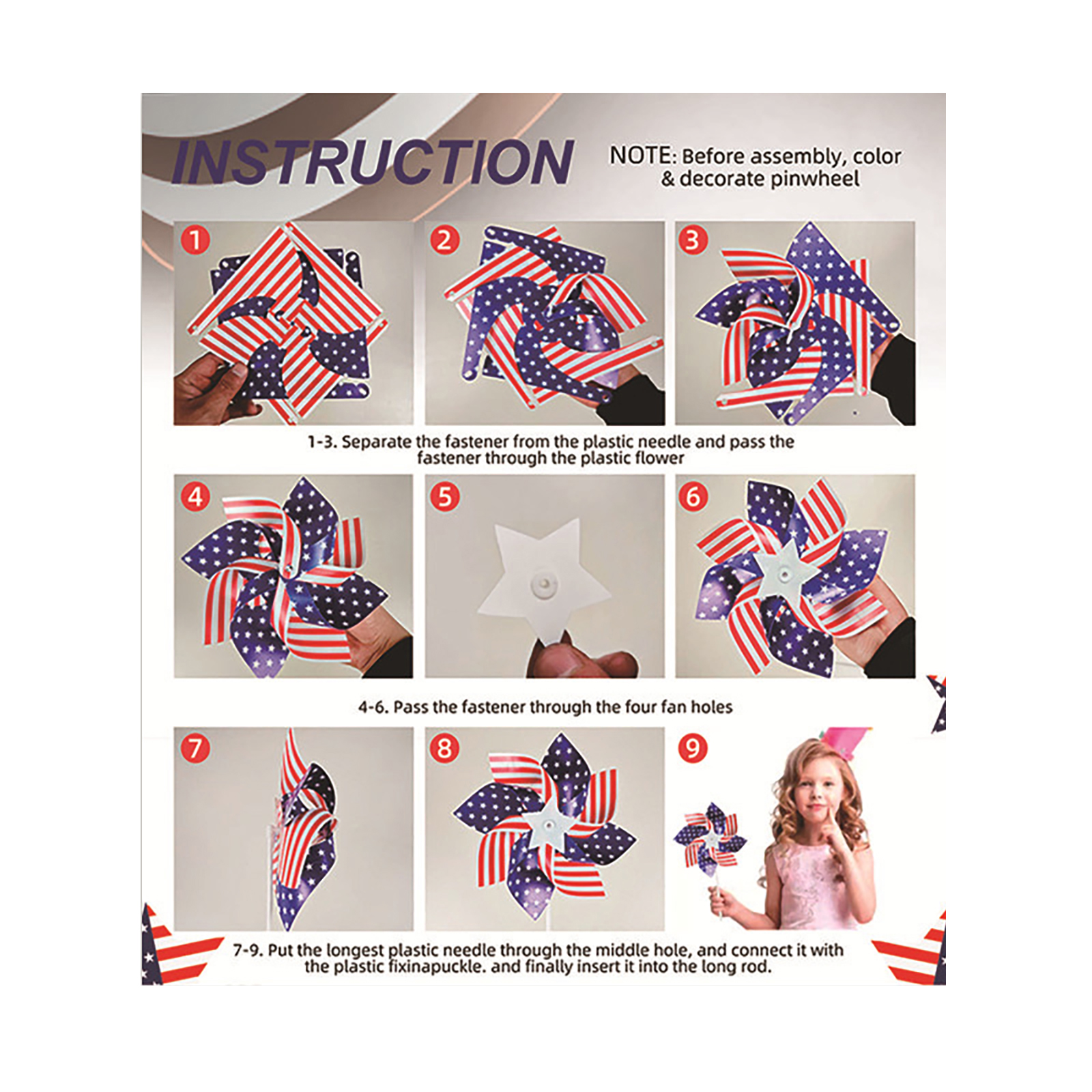 INSTRUCTION

NOTE: Before assembly, color & decorate pinwheel

1

2

3

1-3. Separate the fastener from the plastic needle and pass the fastener through the plastic flower

4

5

6

4-6. Pass the fastener through the four fan holes

7

8

9

7-9. Put the longest plastic needle through the middle hole, and connect it with the plastic fixinapuckle. and finally insert it into the long rod.