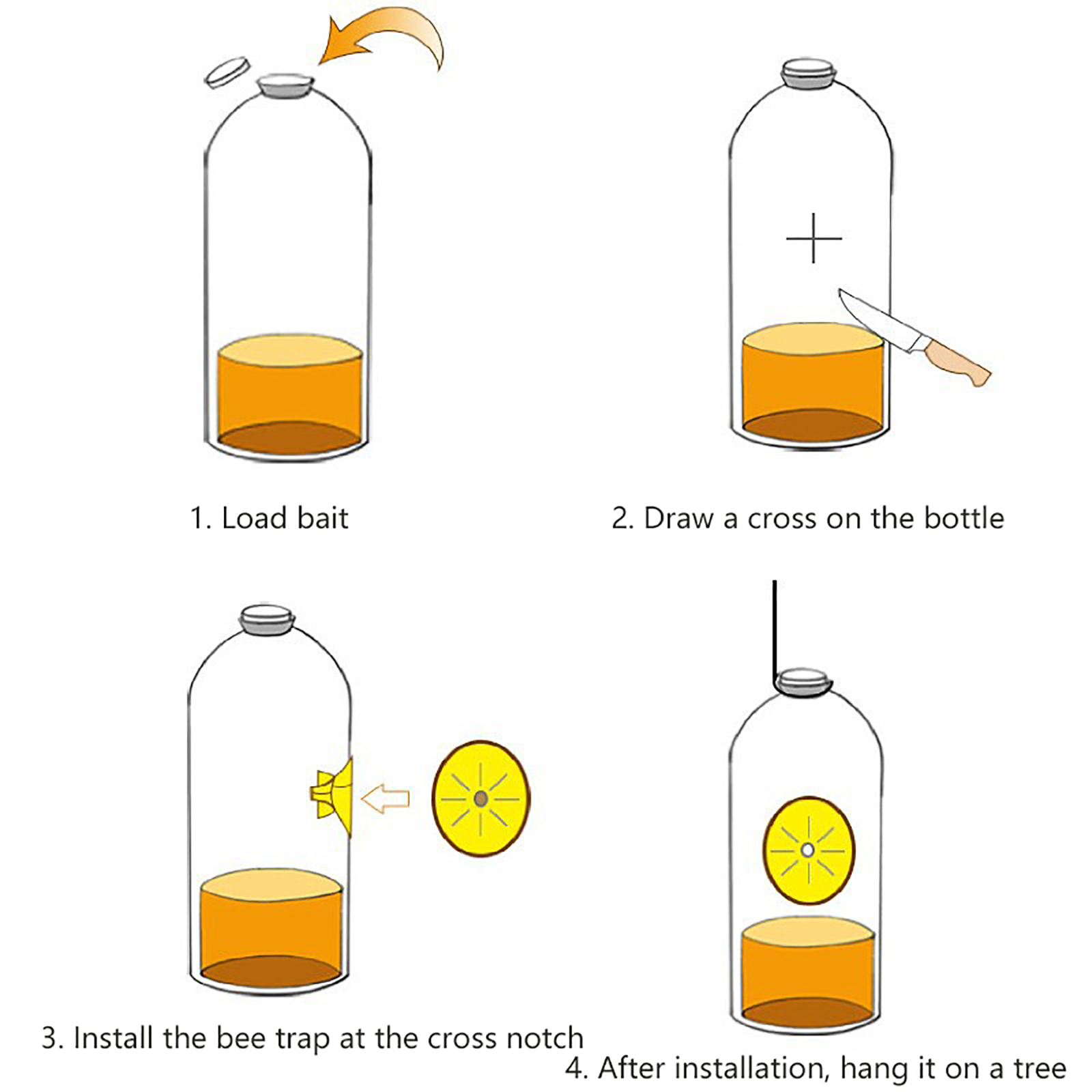 1. Load bait

2. Draw a cross on the bottle

3. Install the bee trap at the cross notch

4. After installation, hang it on a tree