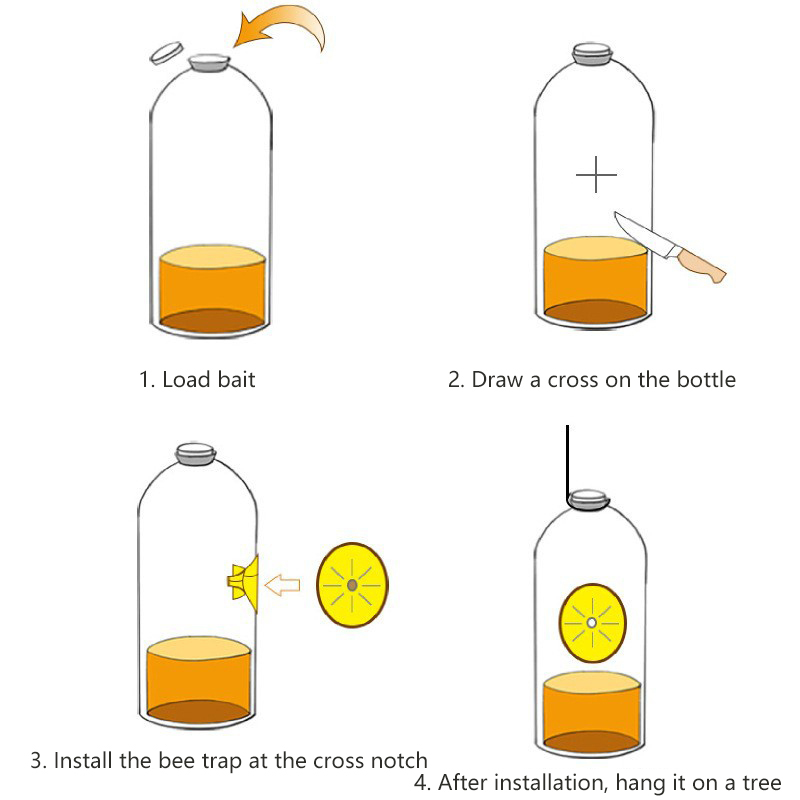 1. Load bait

2. Draw a cross on the bottle

3. Install the bee trap at the cross notch

4. After installation, hang it on a tree