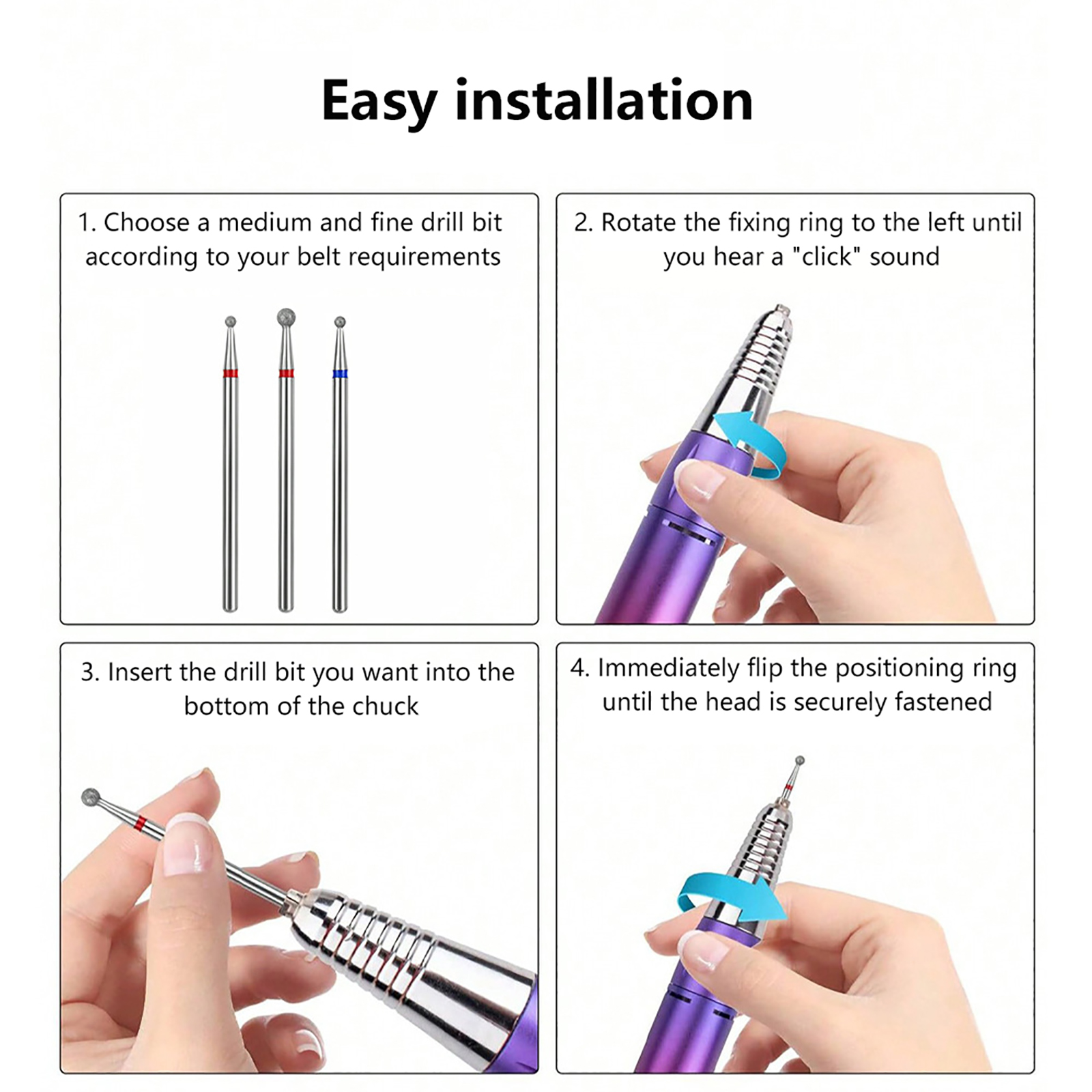 Easy installation

1. Choose a medium and fine drill bit according to your belt requirements

2. Rotate the fixing ring to the left until you hear a "click" sound

3. Insert the drill bit you want into the bottom of the chuck

4. Immediately flip the positioning ring until the head is securely fastened