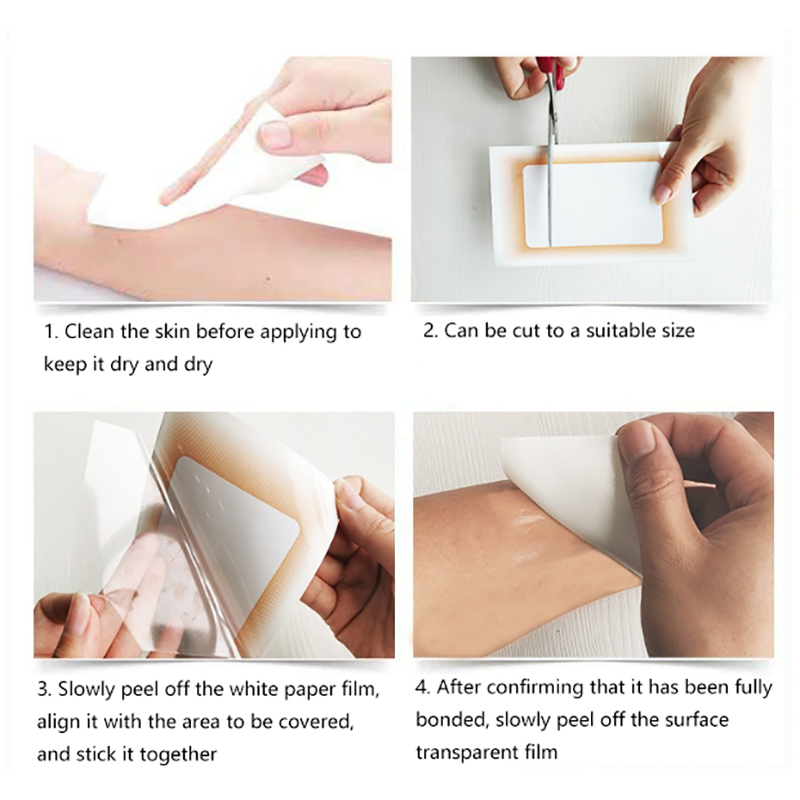 1. Clean the skin before applying to keep it dry and dry

2. Can be cut to a suitable size

3. Slowly peel off the white paper film, align it with the area to be covered, and stick it together

4. After confirming that it has been fully bonded, slowly peel off the surface transparent film