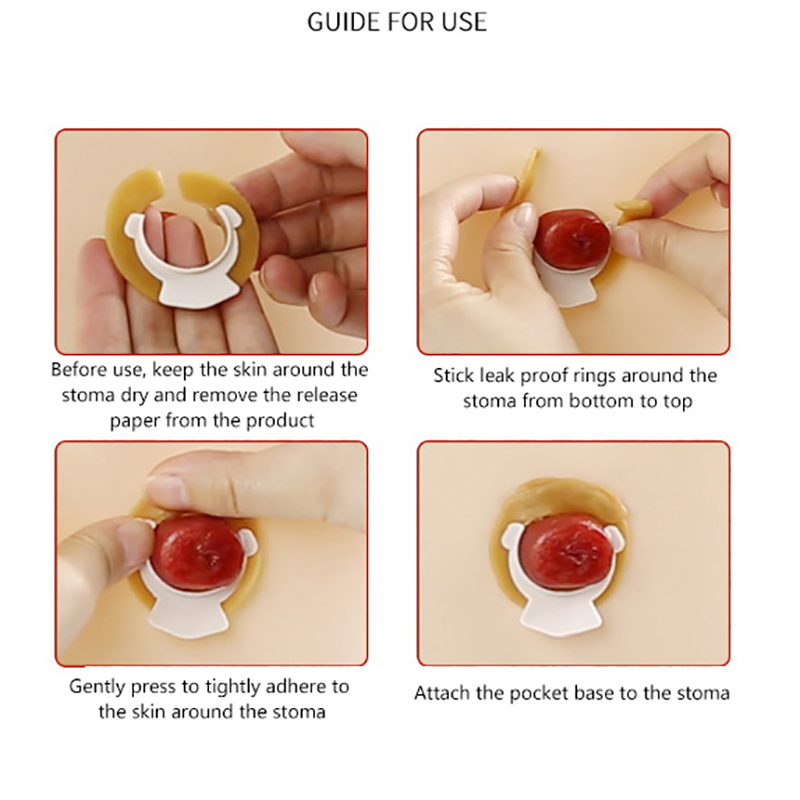 GUIDE FOR USE

Before use, keep the skin around the stoma dry and remove the release paper from the product

Stick leak proof rings around the stoma from bottom to top

Gently press to tightly adhere to the skin around the stoma

Attach the pocket base to the stoma