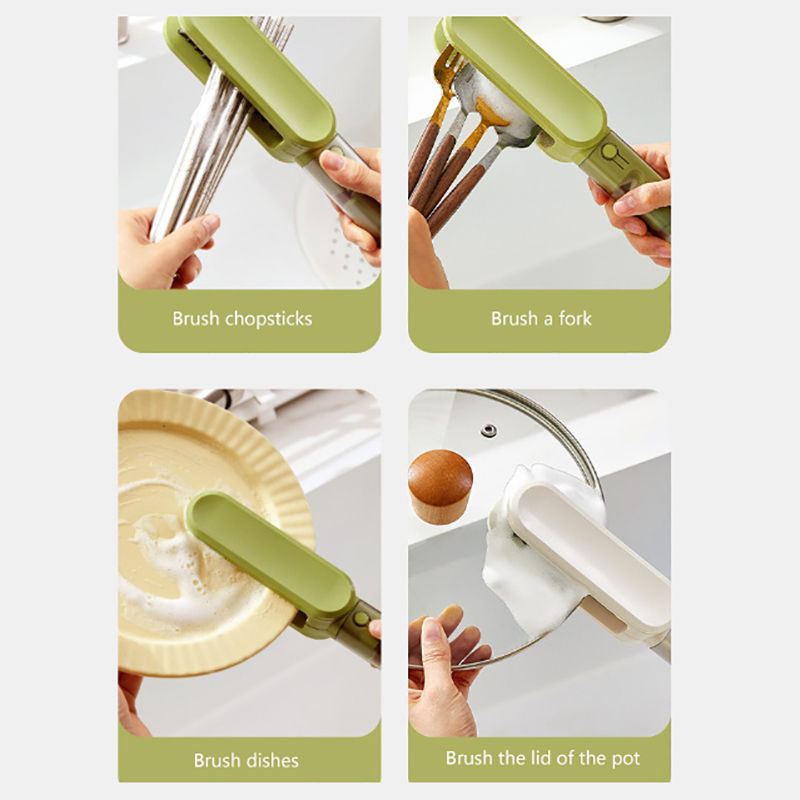 Brush chopsticks

Brush a fork

Brush dishes

Brush the lid of the pot