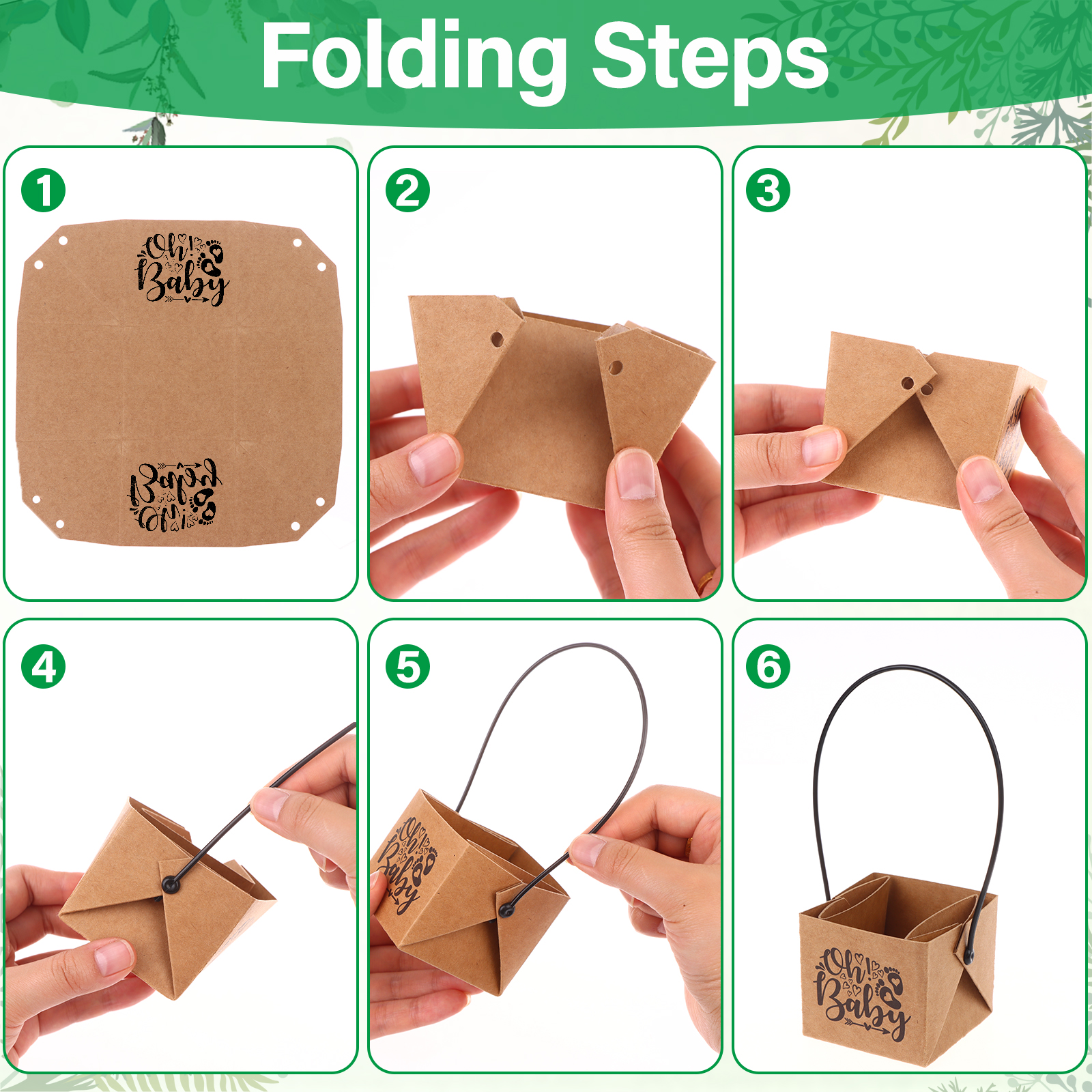 Folding Steps

1

Oh! Baby

Oh! Baby

2

3

4

5

Oh! Baby

6

Oh! Baby