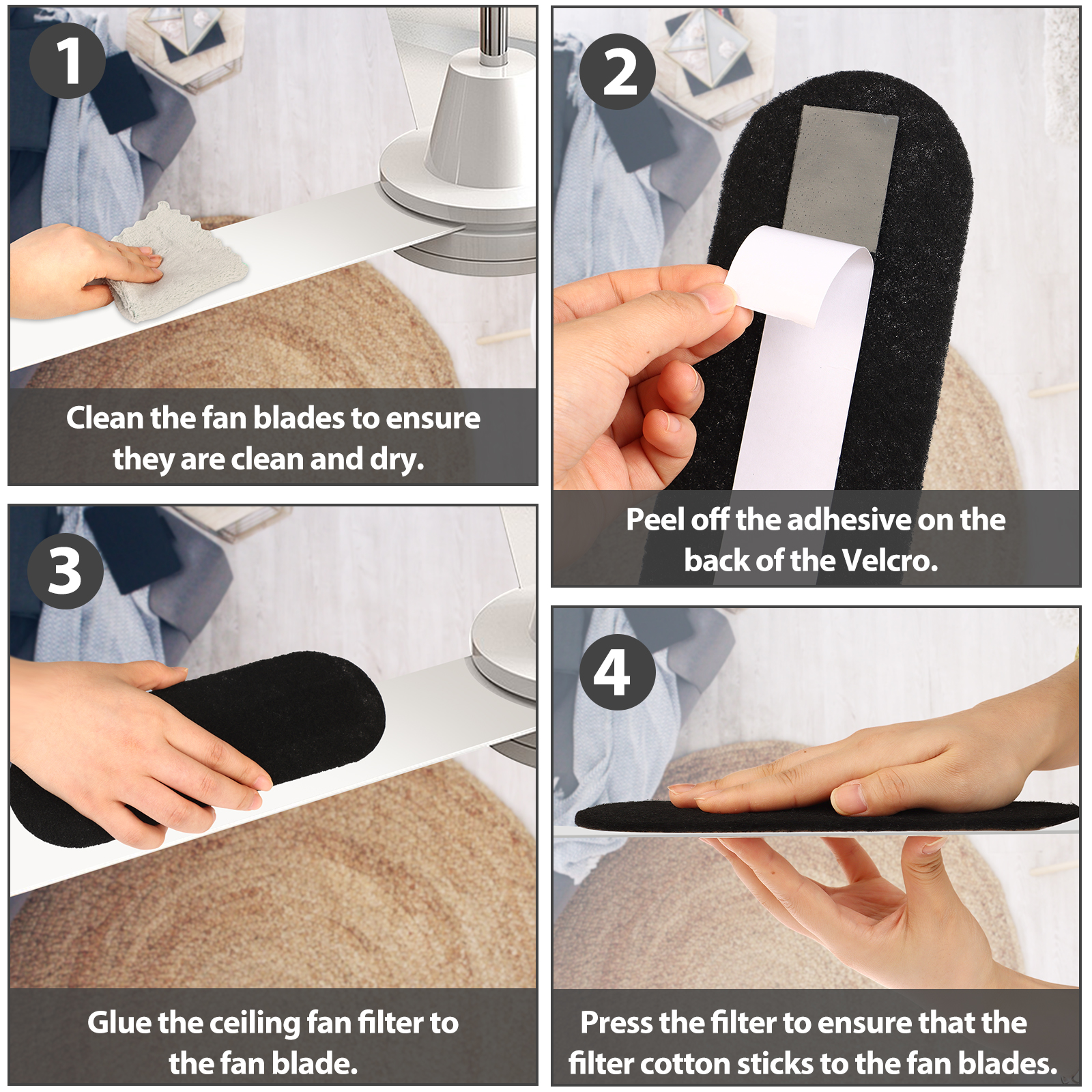 1

Clean the fan blades to ensure they are clean and dry.

2

Peel off the adhesive on the back of the Velcro.

3

Glue the ceiling fan filter to the fan blade.

4

Press the filter to ensure that the filter cotton sticks to the fan blades.