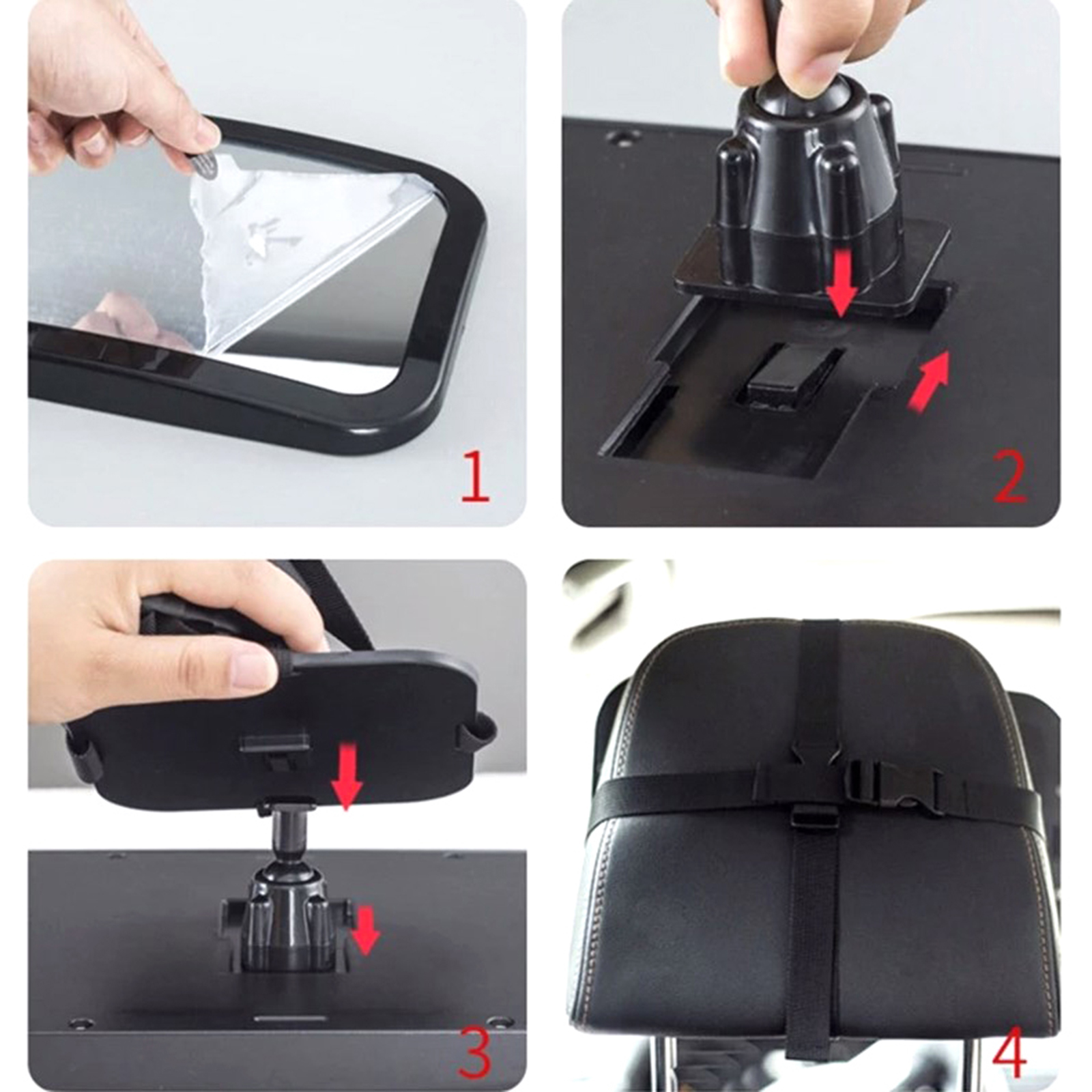 1

2

3

4