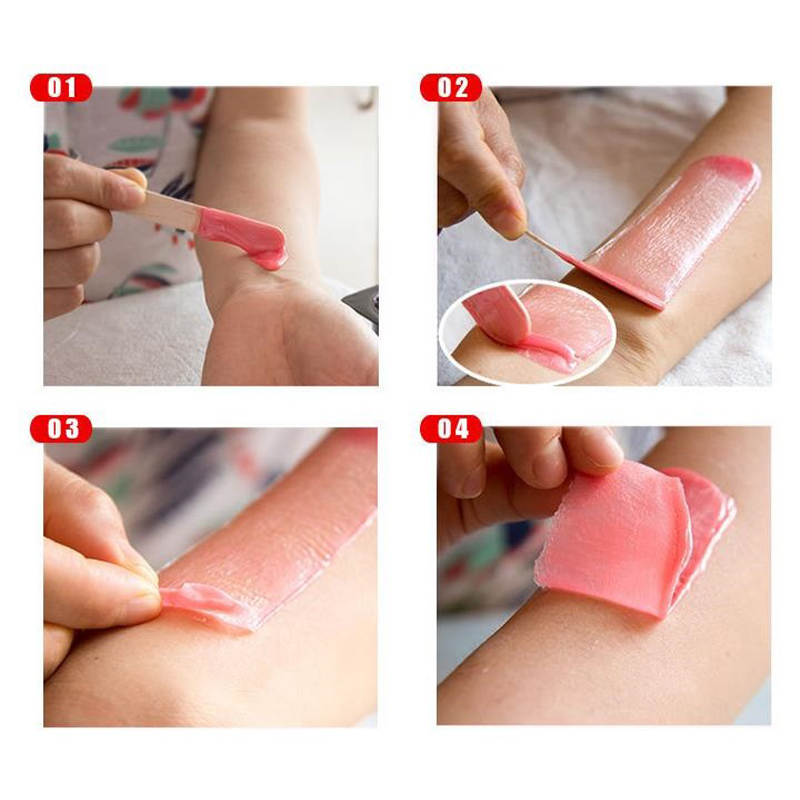 01

02

03

04