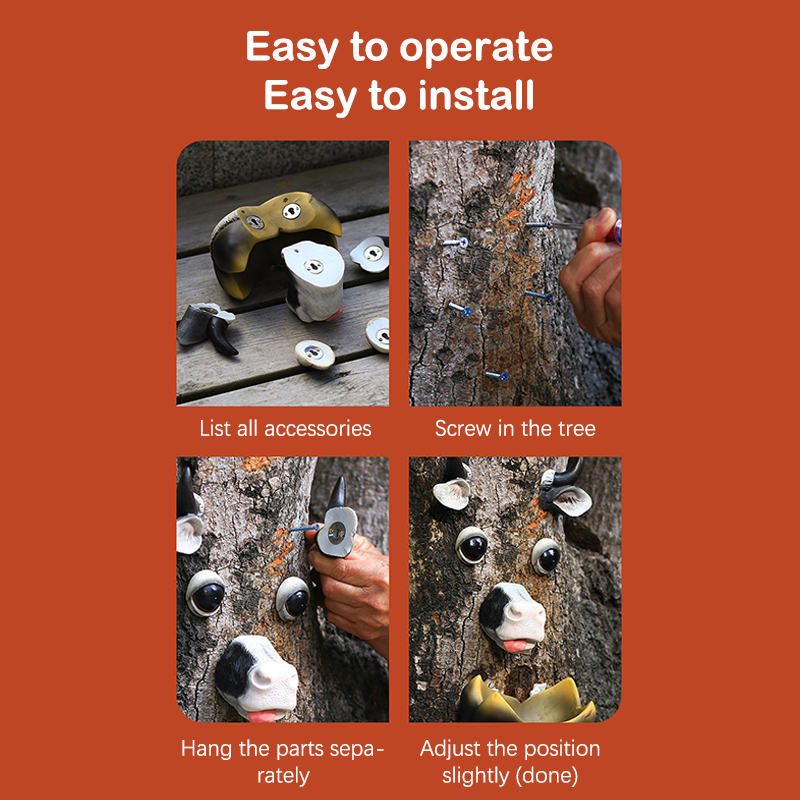 Easy to operate
Easy to install

List all accessories

Screw in the tree

Hang the parts separately

Adjust the position slightly (done)