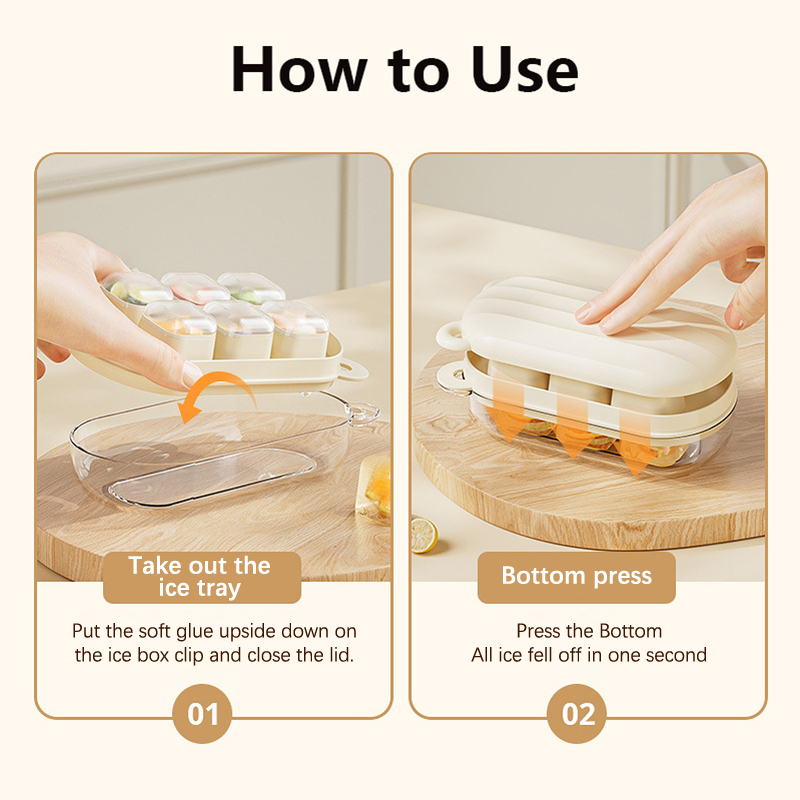 How to Use

Take out the ice tray

Put the soft glue upside down on the ice box clip and close the lid.

01

Bottom press

Press the Bottom
All ice fell off in one second

02