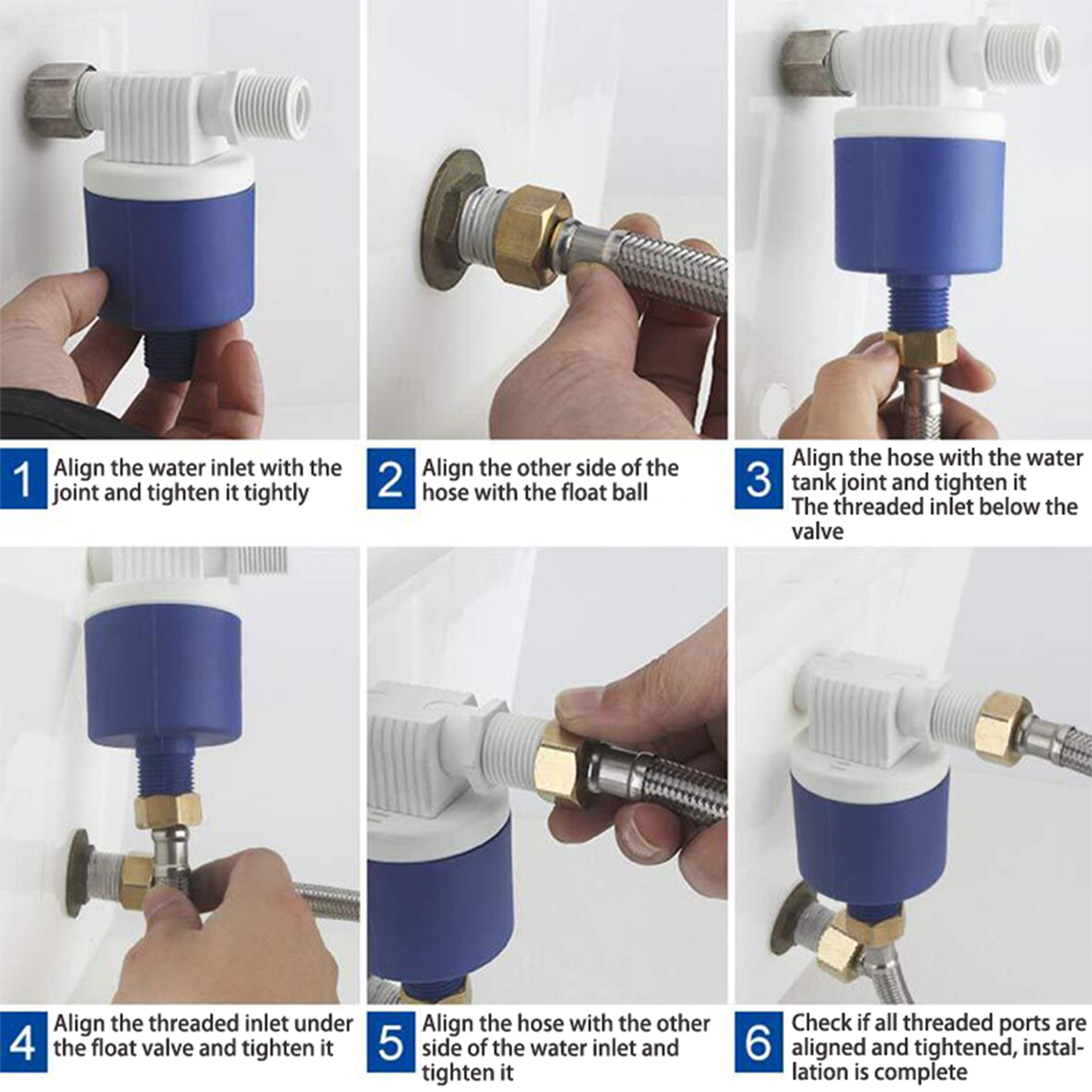 1 Align the water inlet with the joint and tighten it tightly

2 Align the other side of the hose with the float ball

3 Align the hose with the water tank joint and tighten it The threaded inlet below the valve

4 Align the threaded inlet under the float valve and tighten it

5 Align the hose with the other side of the water inlet and tighten it

6 Check if all threaded ports are aligned and tightened, installation is complete