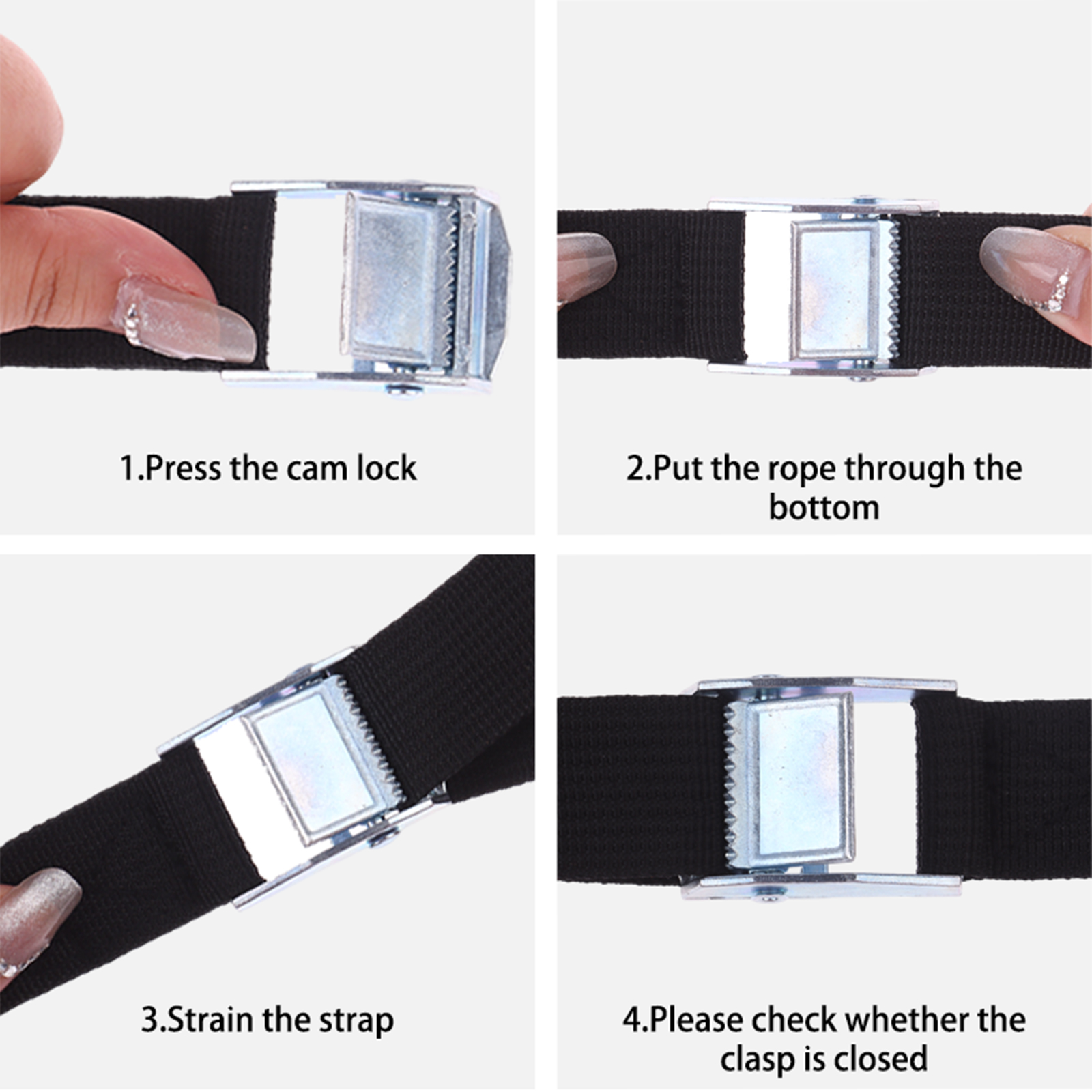 1.Press the cam lock

2.Put the rope through the bottom

3.Strain the strap

4.Please check whether the clasp is closed