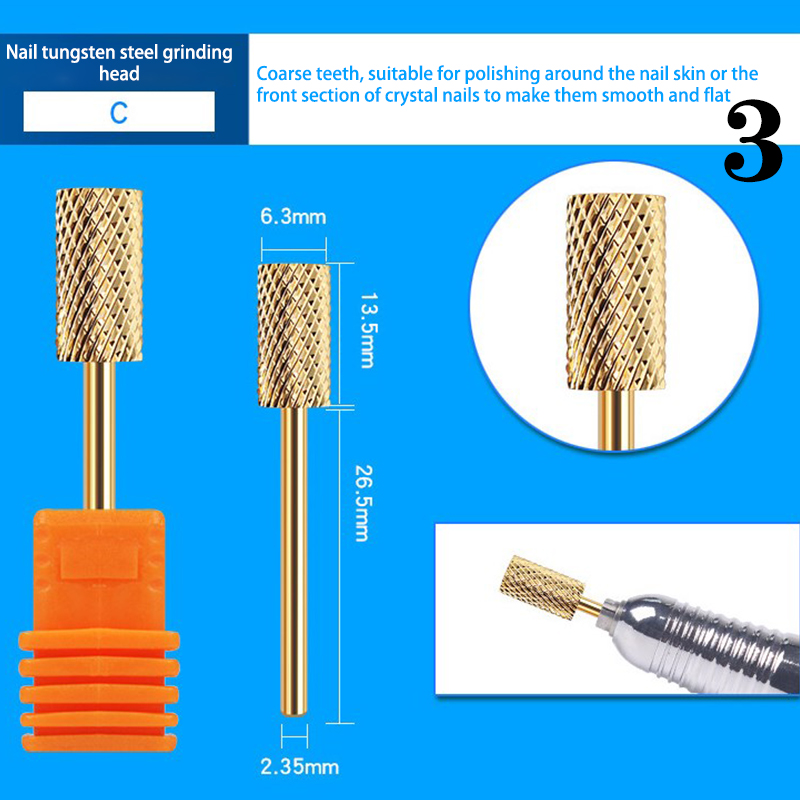 Nail tungsten steel grinding head

C

Coarse teeth, suitable for polishing around the nail skin or the front section of crystal nails to make them smooth and flat

3

6.3mm

13.5mm

26.5mm

2.35mm