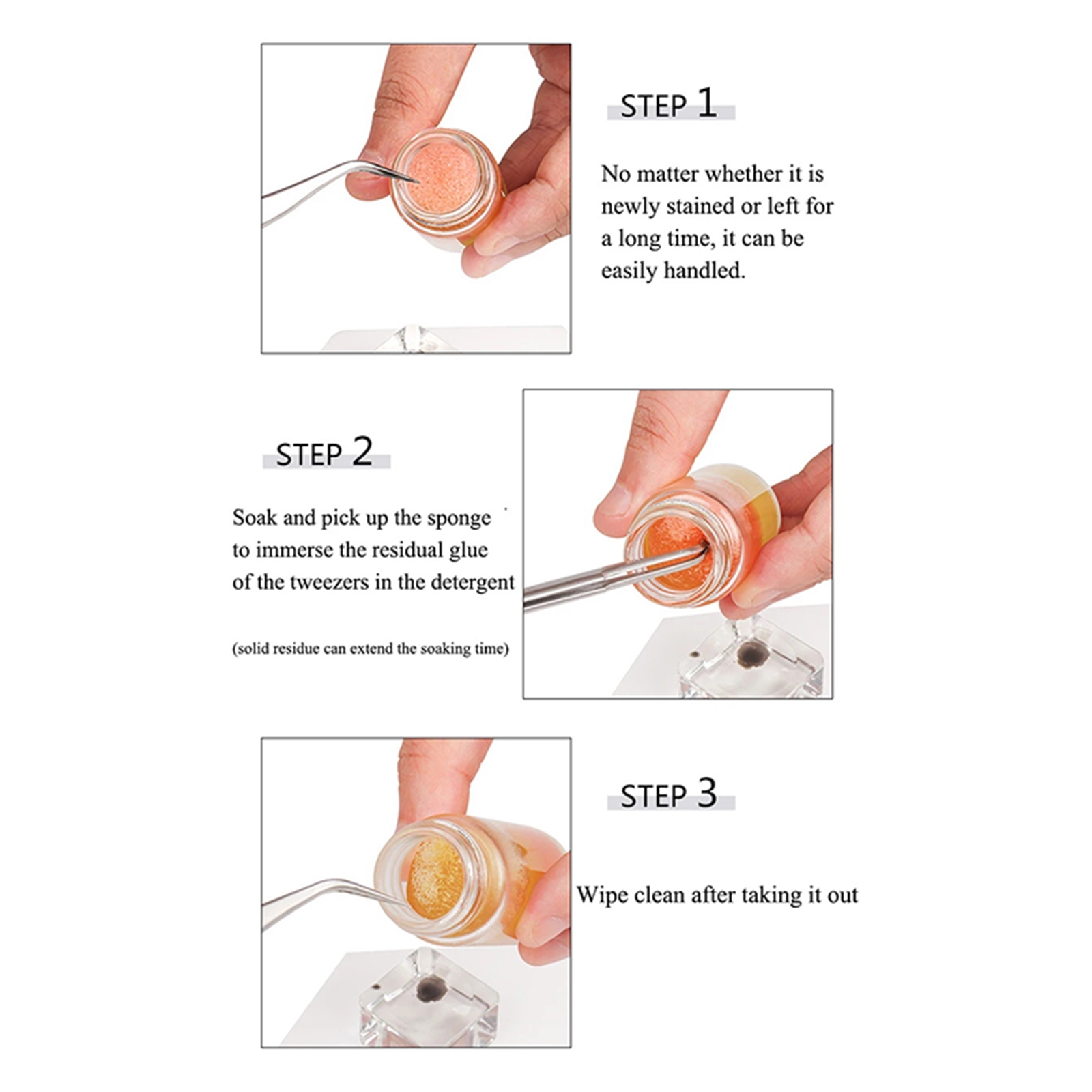 STEP 1

No matter whether it is newly stained or left for a long time, it can be easily handled.

STEP 2

Soak and pick up the sponge to immerse the residual glue of the tweezers in the detergent

(solid residue can extend the soaking time)

STEP 3

Wipe clean after taking it out