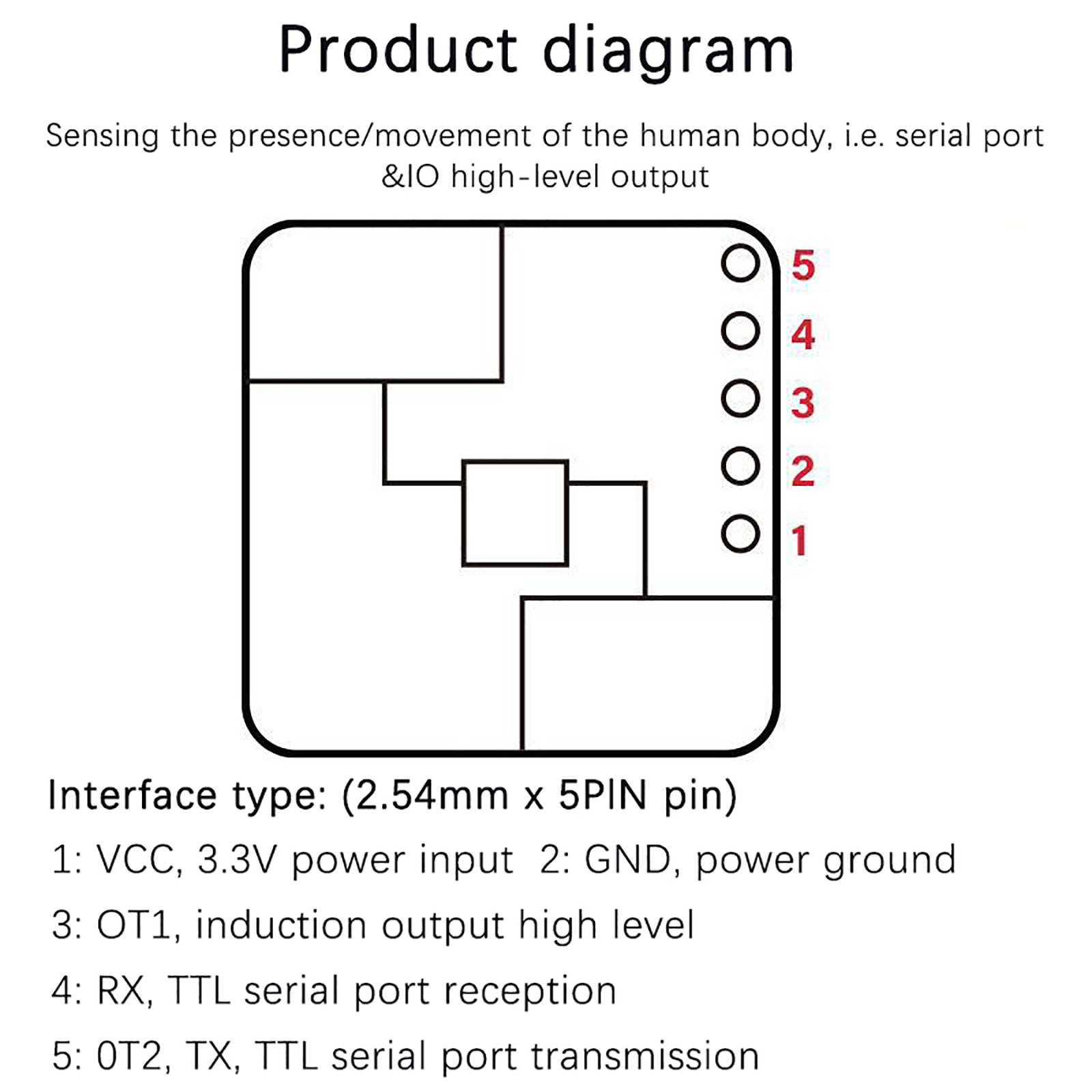 Product diagram

Sensing the presence/movement of the human body, i.e. serial port &IO high-level output

5
4
3
2
1

Interface type: (2.54mm x 5PIN pin)

1: VCC, 3.3V power input 2: GND, power ground

3: OT1, induction output high level

4: RX, TTL serial port reception

5: 0T2, TX, TTL serial port transmission