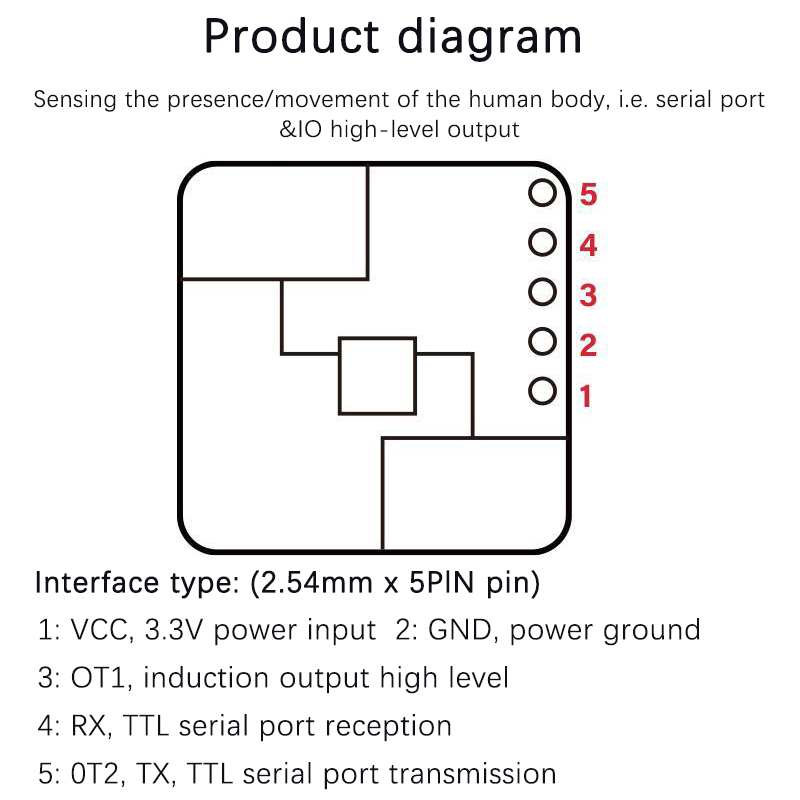 Product diagram

Sensing the presence/movement of the human body, i.e. serial port &IO high-level output

5
4
3
2
1

Interface type: (2.54mm x 5PIN pin)

1: VCC, 3.3V power input 2: GND, power ground

3: OT1, induction output high level

4: RX, TTL serial port reception

5: 0T2, TX, TTL serial port transmission