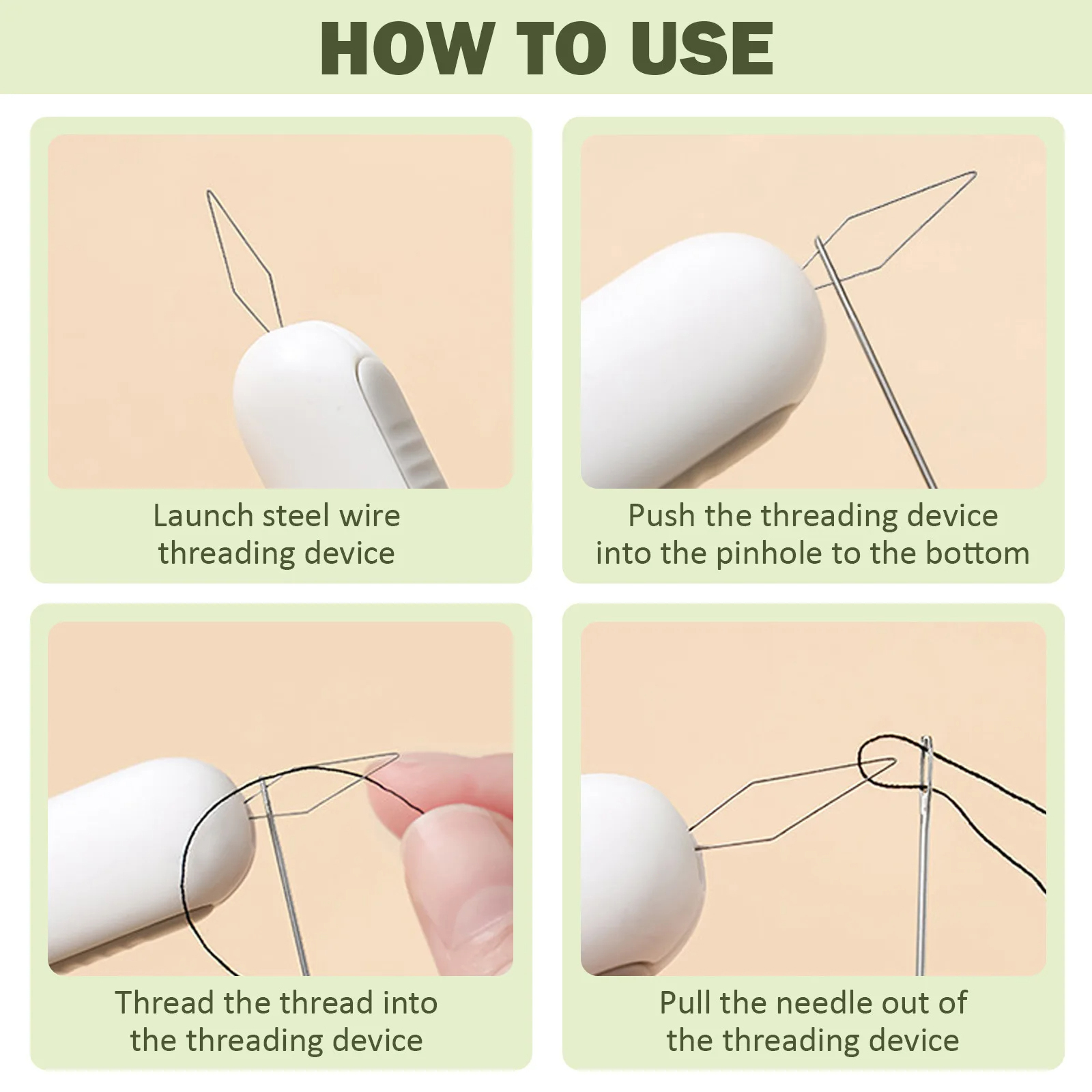 HOW TO USE

Launch steel wire threading device

Push the threading device into the pinhole to the bottom

Thread the thread into the threading device

Pull the needle out of the threading device