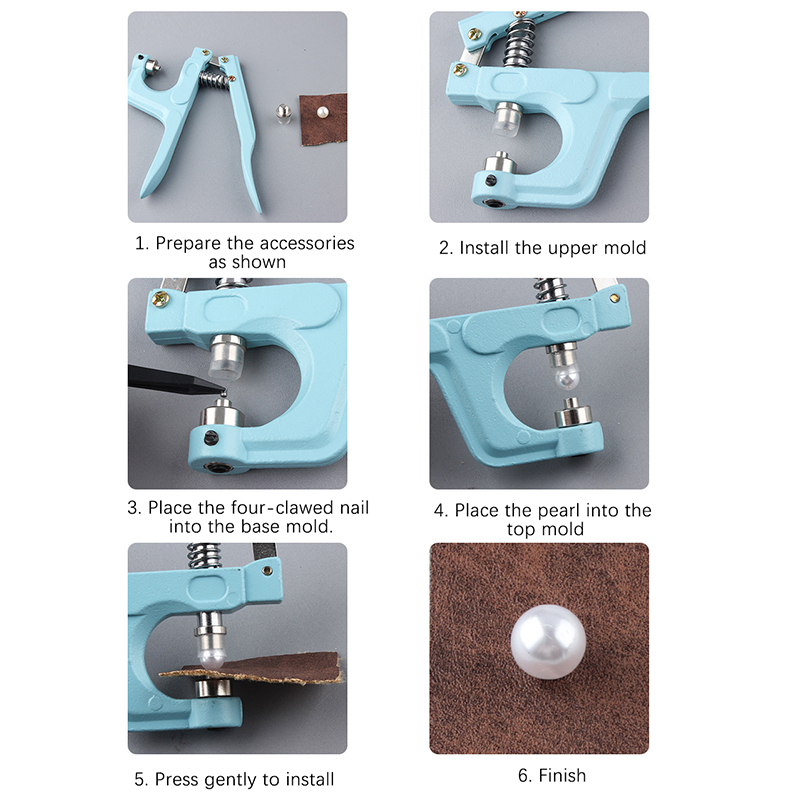 1. Prepare the accessories as shown

2. Install the upper mold

3. Place the four-clawed nail into the base mold.

4. Place the pearl into the top mold

5. Press gently to install

6. Finish