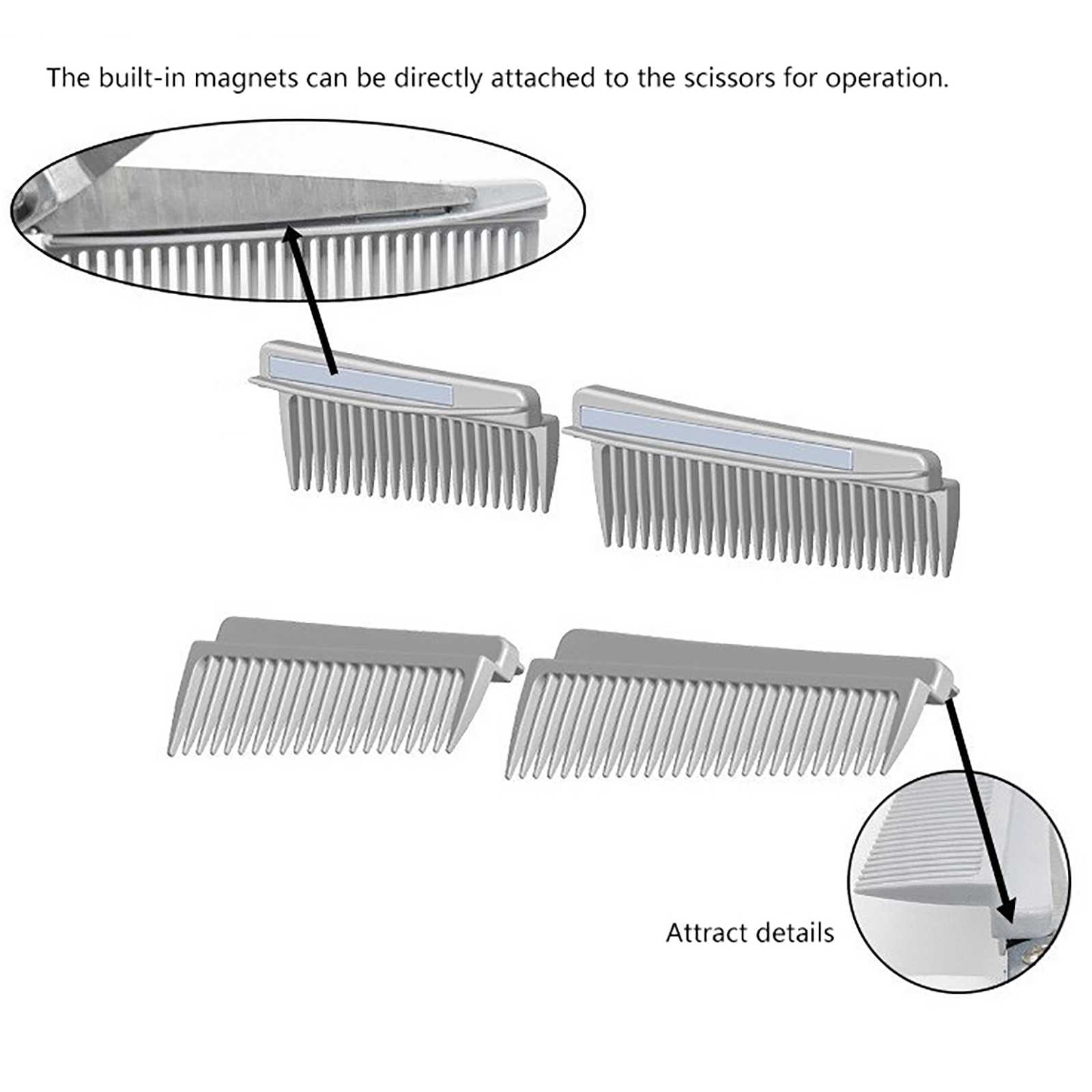 The built-in magnets can be directly attached to the scissors for operation.

Attract details