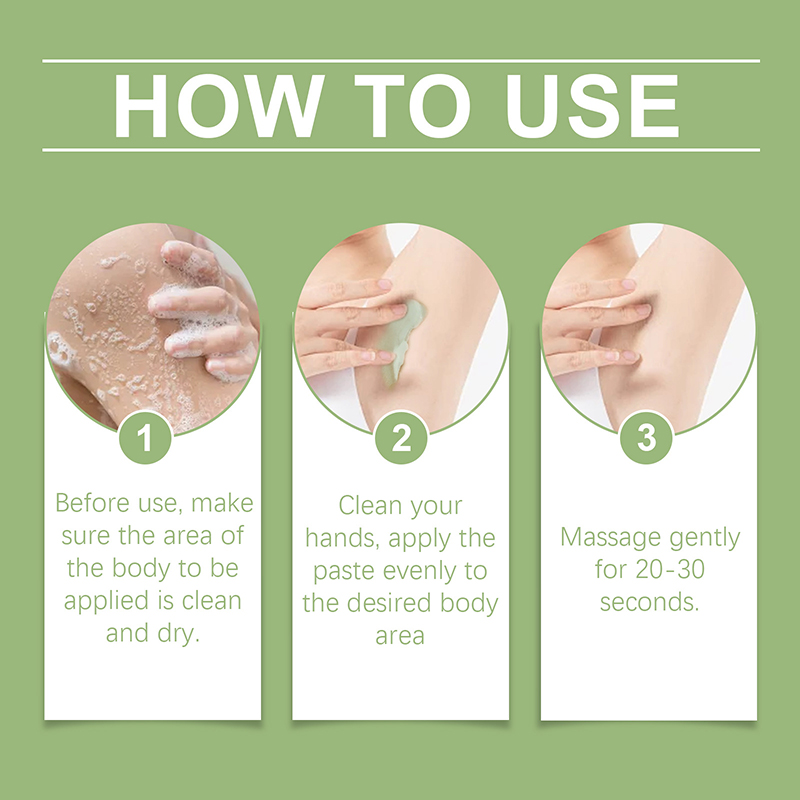 HOW TO USE

1

Before use, make sure the area of the body to be applied is clean and dry.

2

Clean your hands, apply the paste evenly to the desired body area

3

Massage gently for 20-30 seconds.