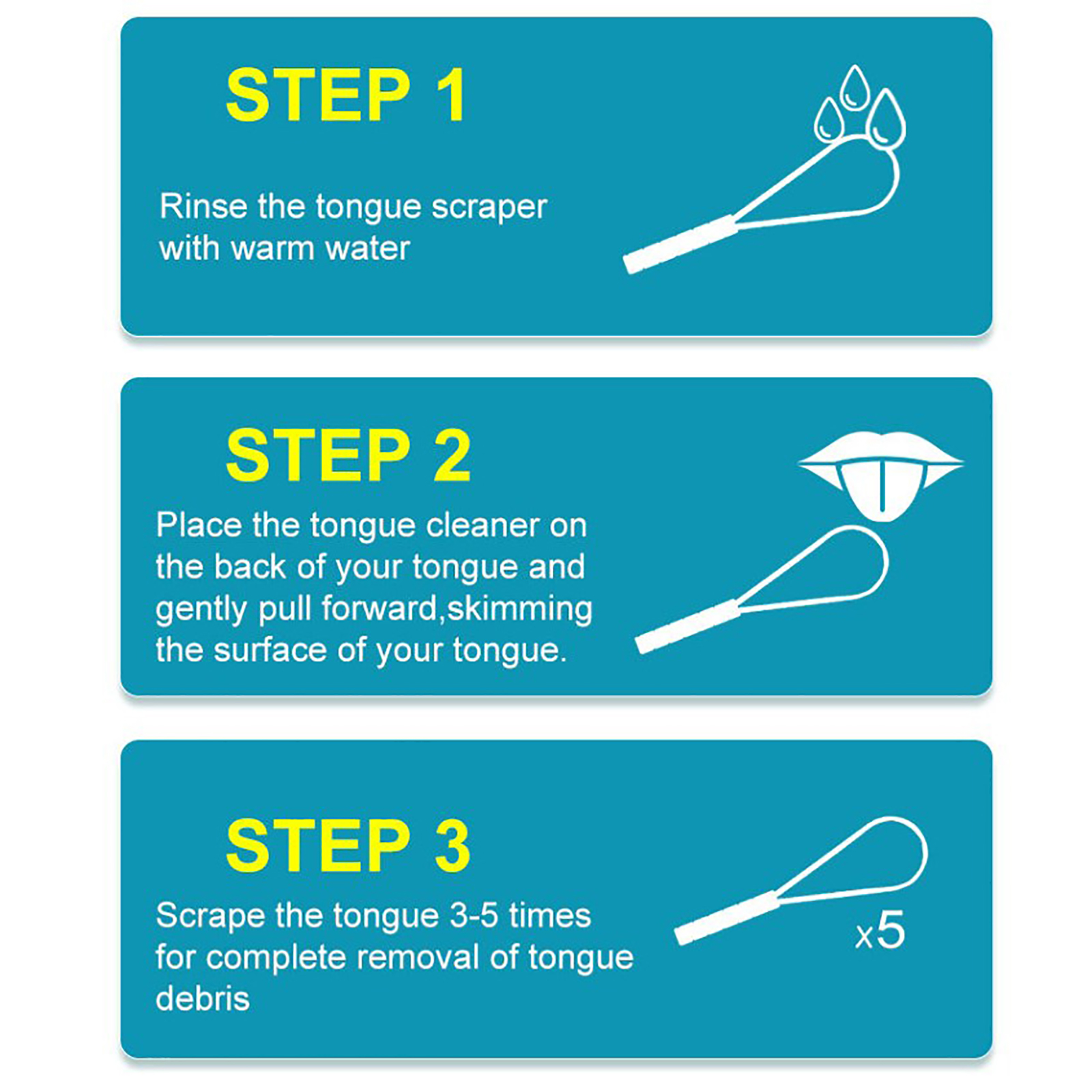 STEP 1

Rinse the tongue scraper with warm water

STEP 2

Place the tongue cleaner on the back of your tongue and gently pull forward,skimming the surface of your tongue.

STEP 3

Scrape the tongue 3-5 times for complete removal of tongue debris

x5