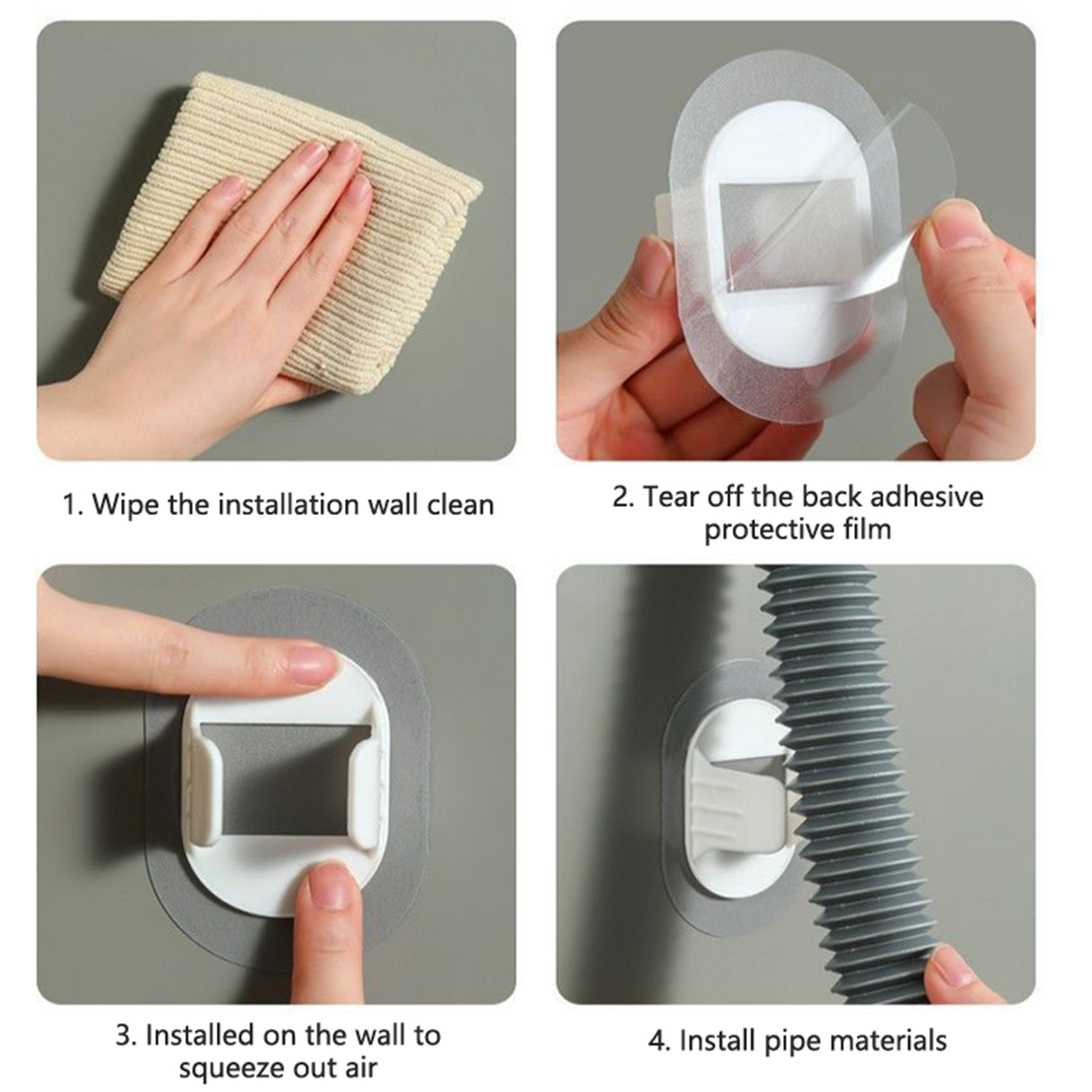 1. Wipe the installation wall clean

2. Tear off the back adhesive protective film

3. Installed on the wall to squeeze out air

4. Install pipe materials