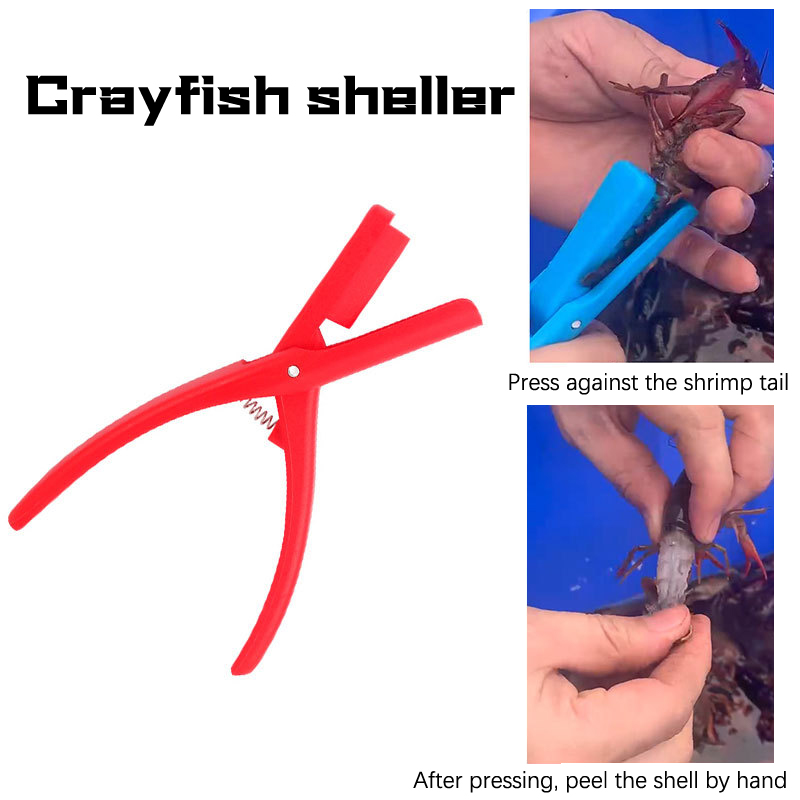 Crayfish sheller

Press against the shrimp tail

After pressing, peel the shell by hand