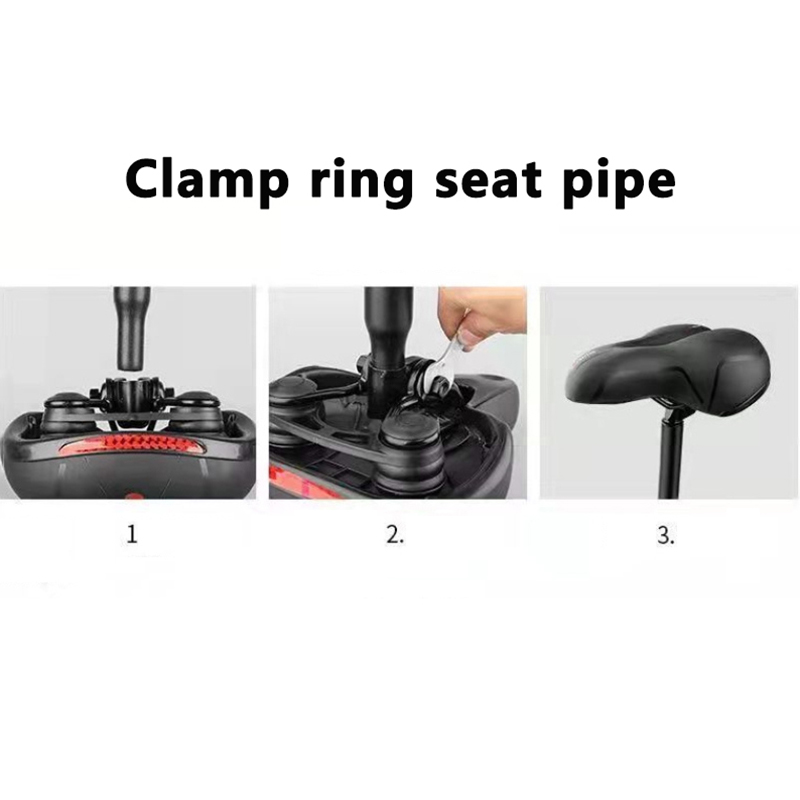 Clamp ring seat pipe

1

2.

3.