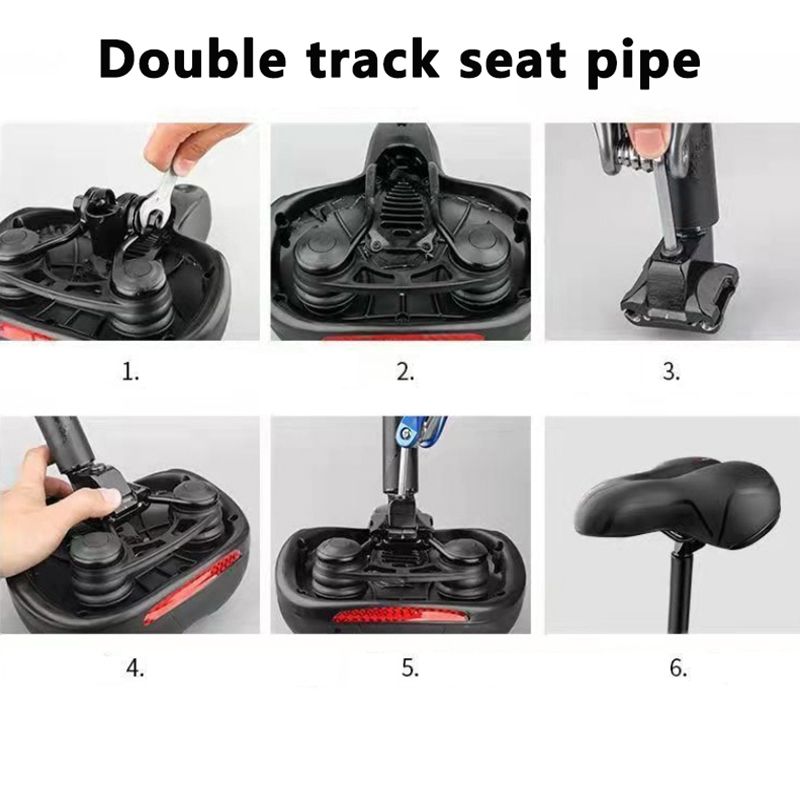 Double track seat pipe

1.

2.

3.

4.

5.

6.