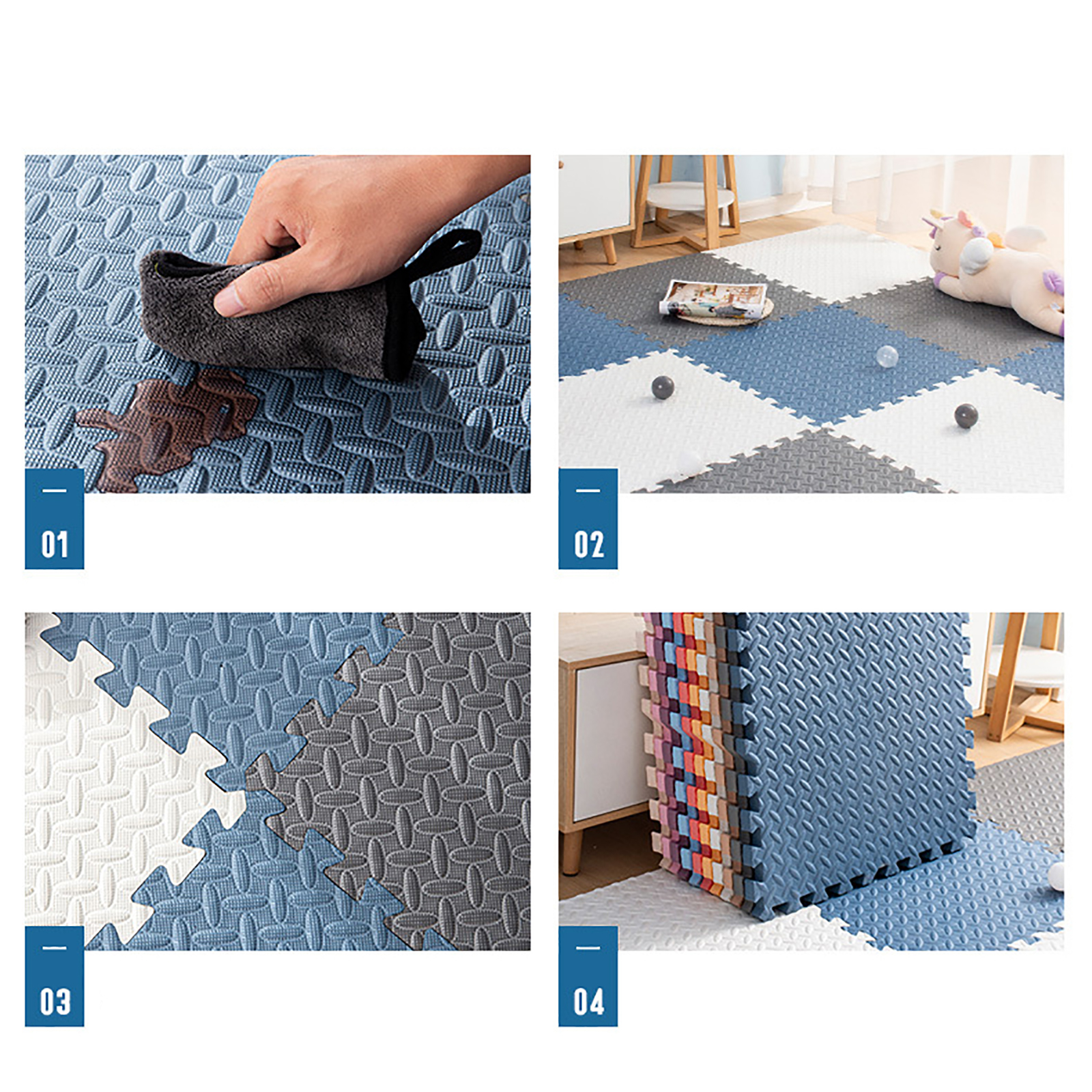 01

02

03

04