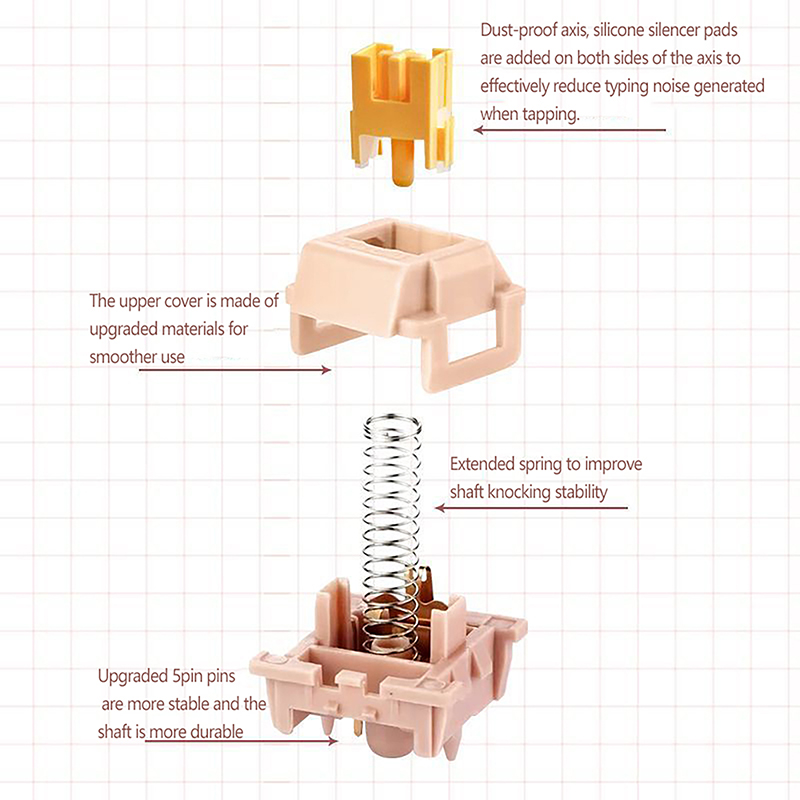 Dust-proof axis, silicone silencer pads are added on both sides of the axis to effectively reduce typing noise generated when tapping.

The upper cover is made of upgraded materials for smoother use

Extended spring to improve shaft knocking stability

Upgraded 5pin pins are more stable and the shaft is more durable