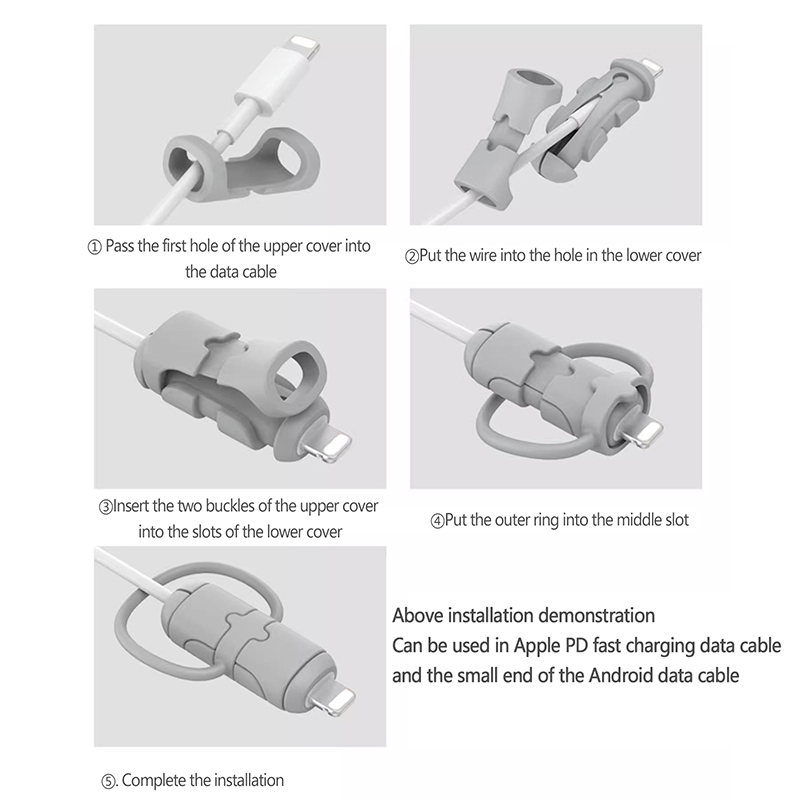 ① Pass the first hole of the upper cover into the data cable

②Put the wire into the hole in the lower cover

③Insert the two buckles of the upper cover into the slots of the lower cover

④Put the outer ring into the middle slot

Above installation demonstration
Can be used in Apple PD fast charging data cable and the small end of the Android data cable

⑤. Complete the installation