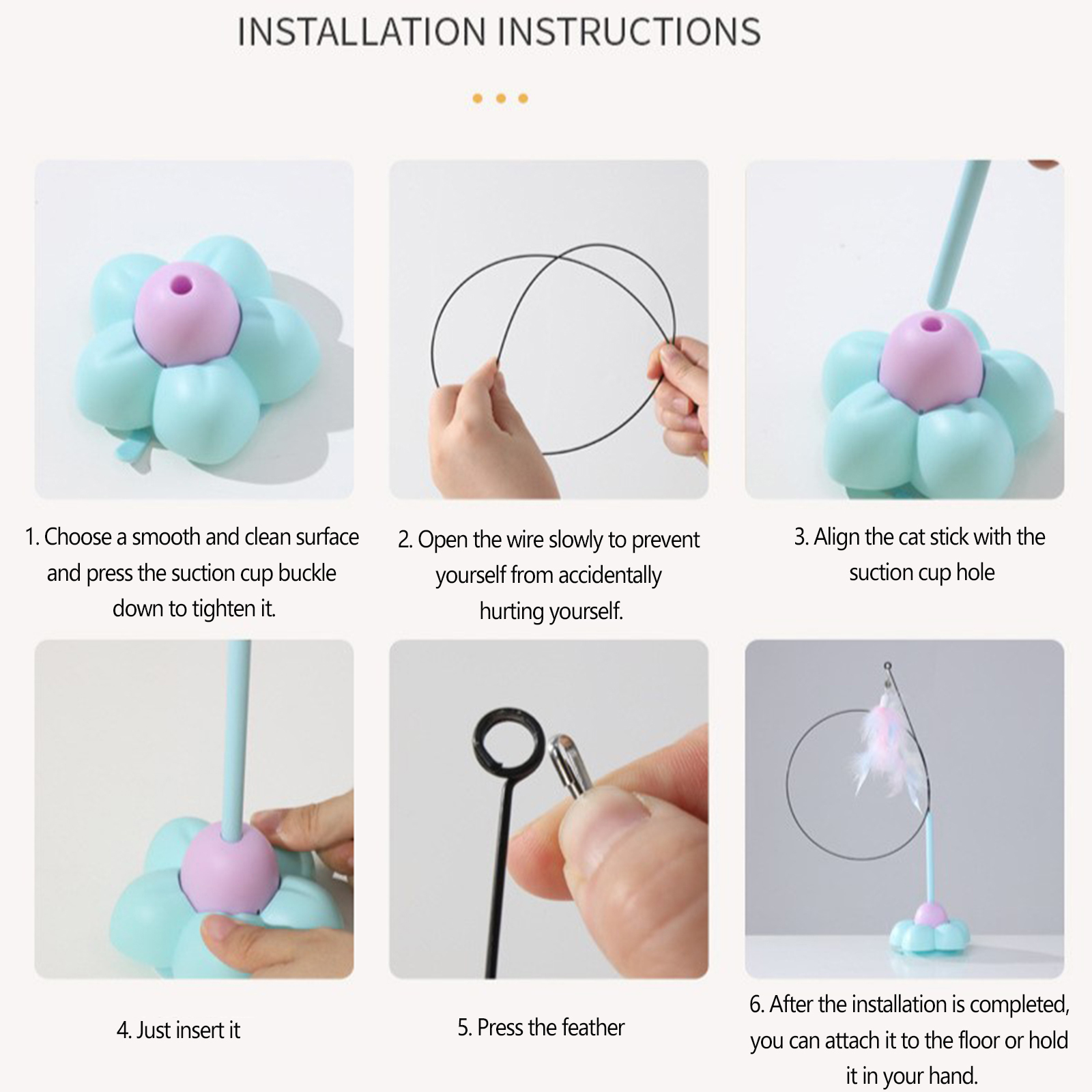 INSTALLATION INSTRUCTIONS

1. Choose a smooth and clean surface and press the suction cup buckle down to tighten it.

2. Open the wire slowly to prevent yourself from accidentally hurting yourself.

3. Align the cat stick with the suction cup hole

4. Just insert it

5. Press the feather

6. After the installation is completed, you can attach it to the floor or hold it in your hand.