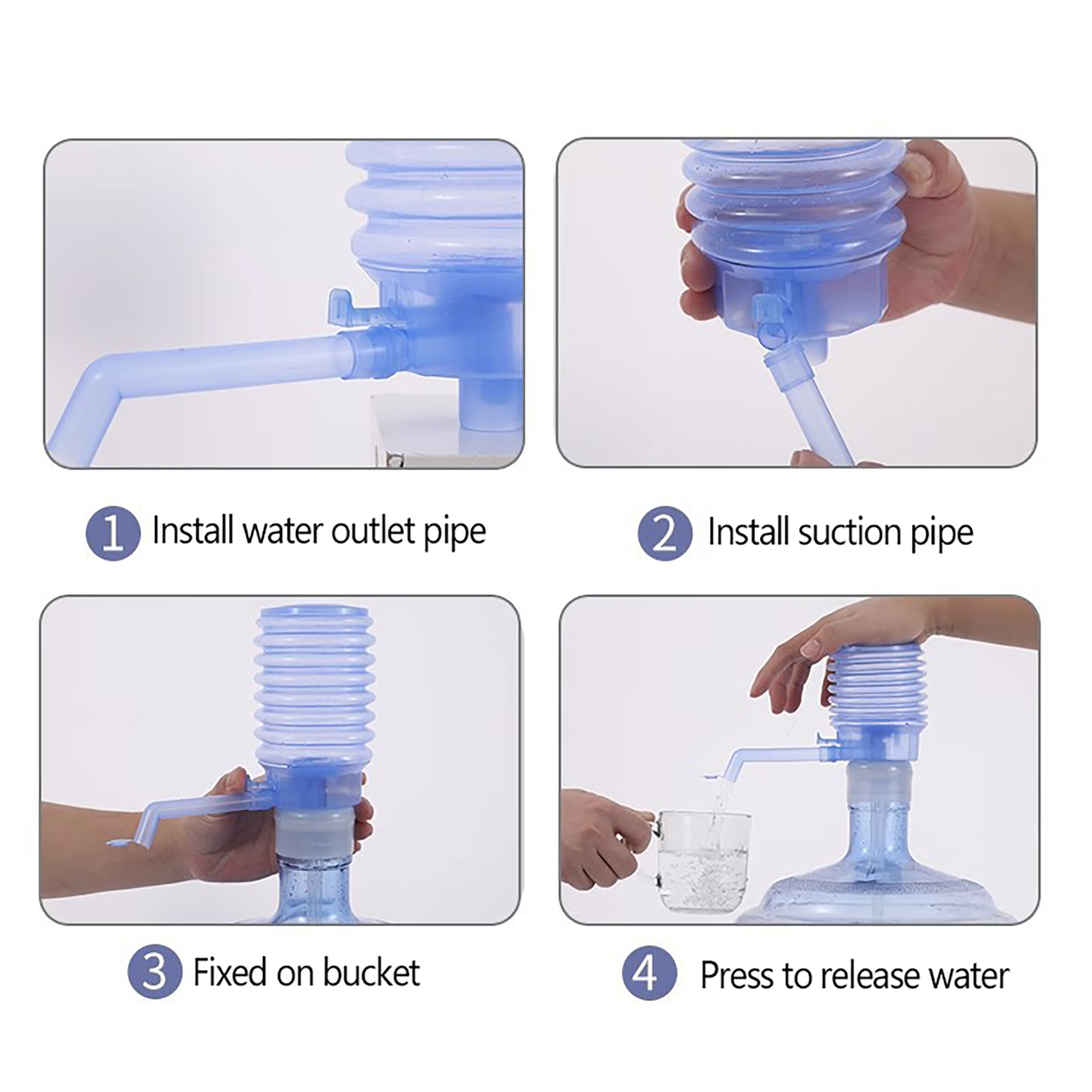 1 Install water outlet pipe

2 Install suction pipe

3 Fixed on bucket

4 Press to release water