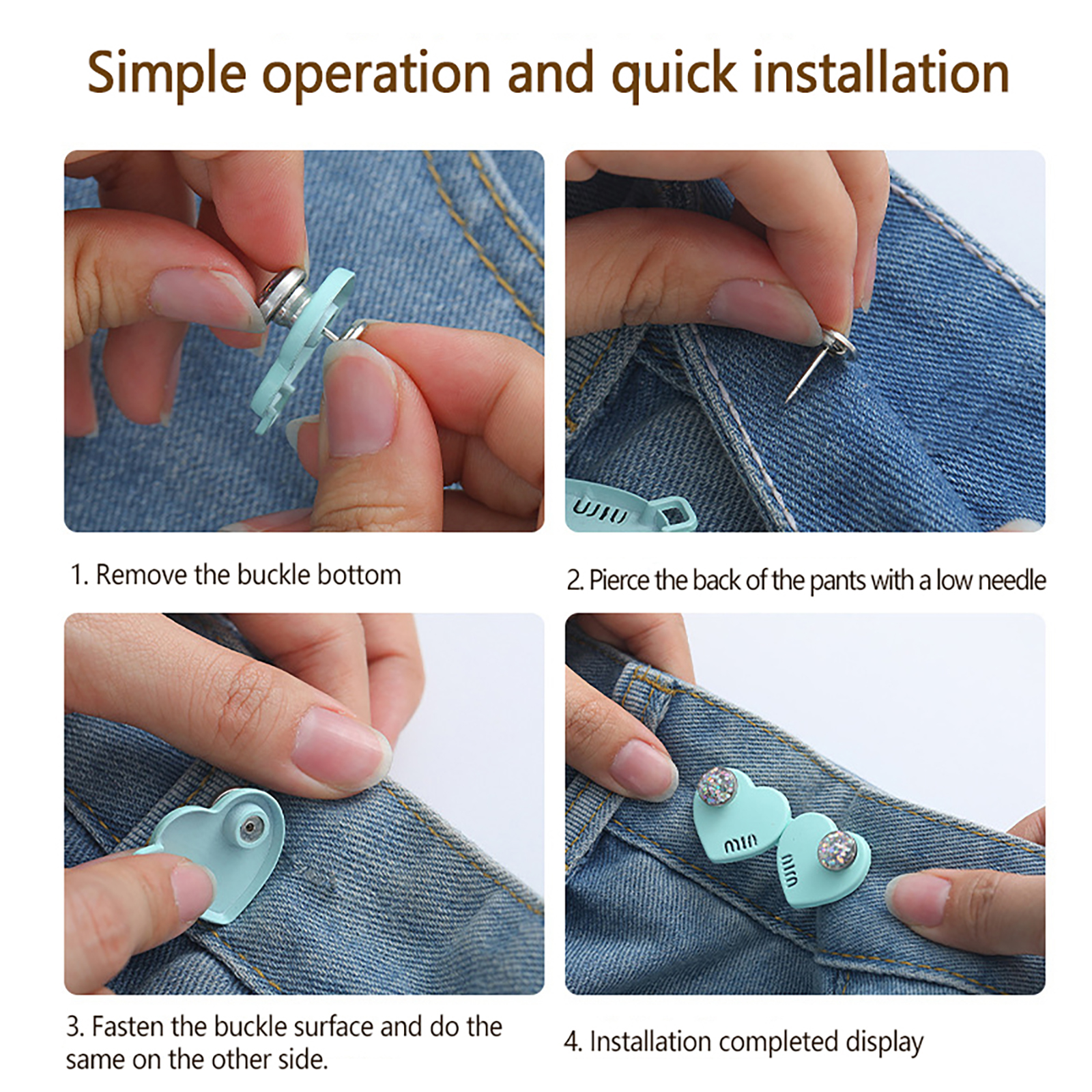 Simple operation and quick installation

1. Remove the buckle bottom

2. Pierce the back of the pants with a low needle

3. Fasten the buckle surface and do the same on the other side.

4. Installation completed display