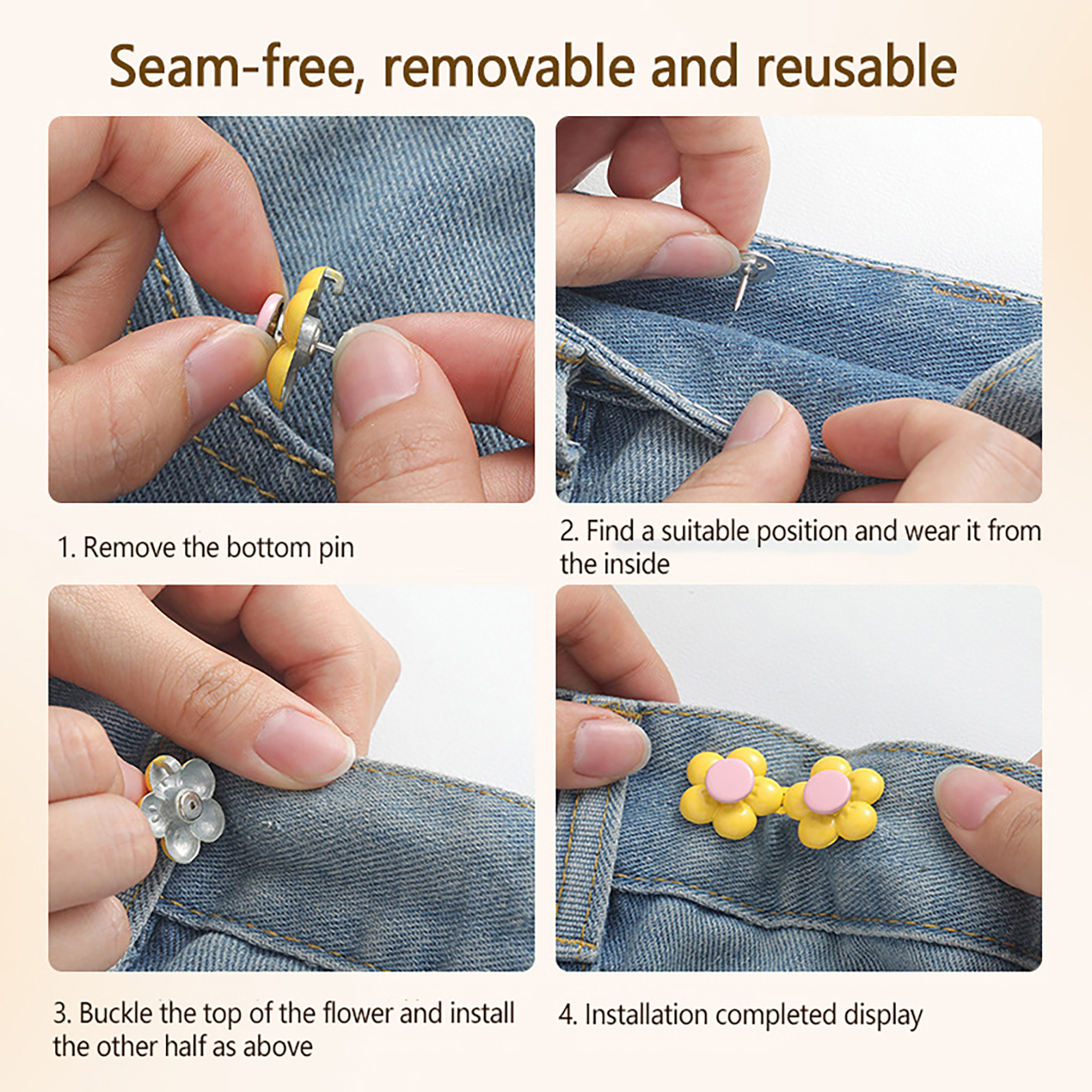 Seam-free, removable and reusable

1. Remove the bottom pin

2. Find a suitable position and wear it from the inside

3. Buckle the top of the flower and install the other half as above

4. Installation completed display